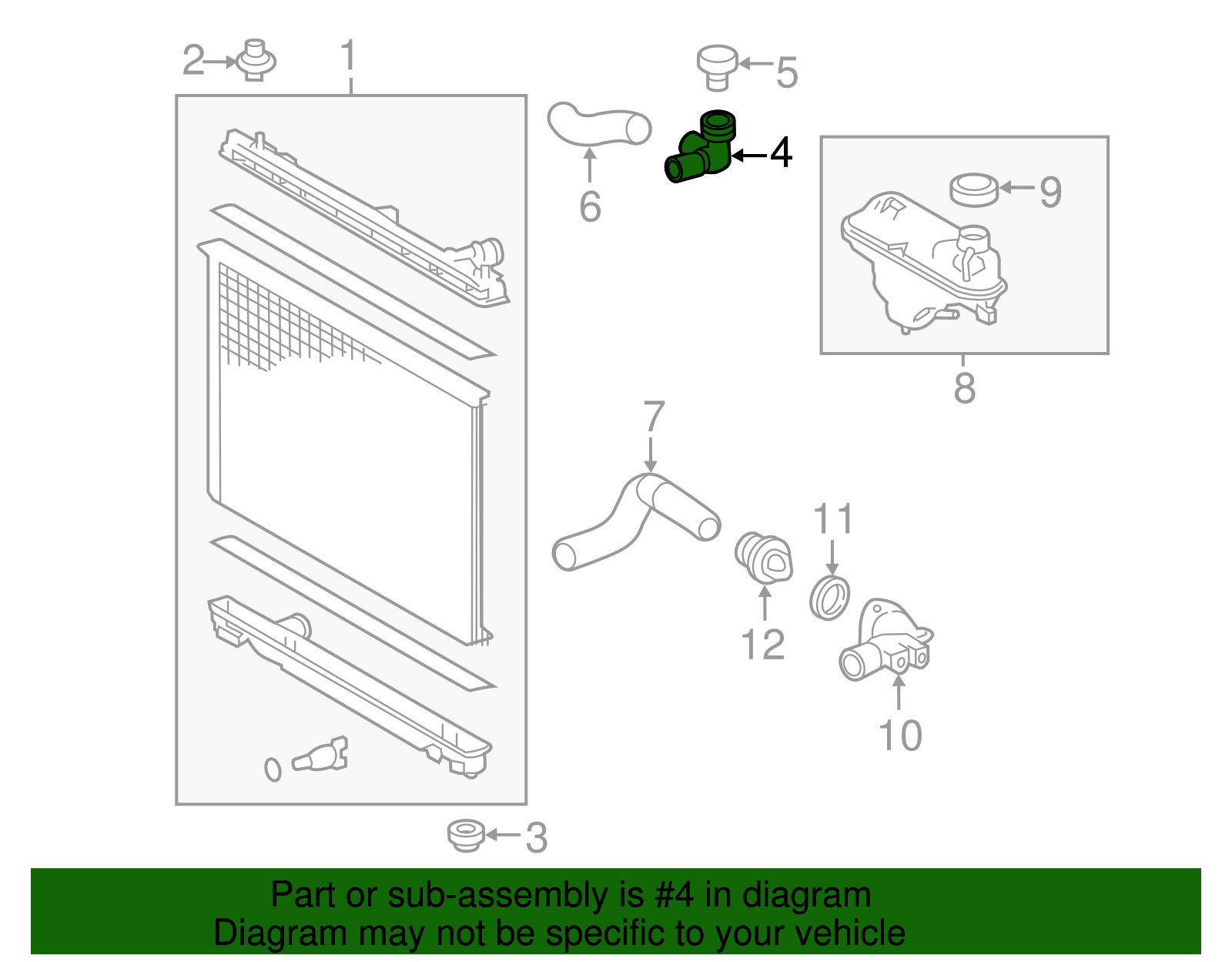 2
1
5
4
6
9
8
7
11
12
10
3

Part or sub-assembly is #4 in diagram
Diagram may not be specific to your vehicle