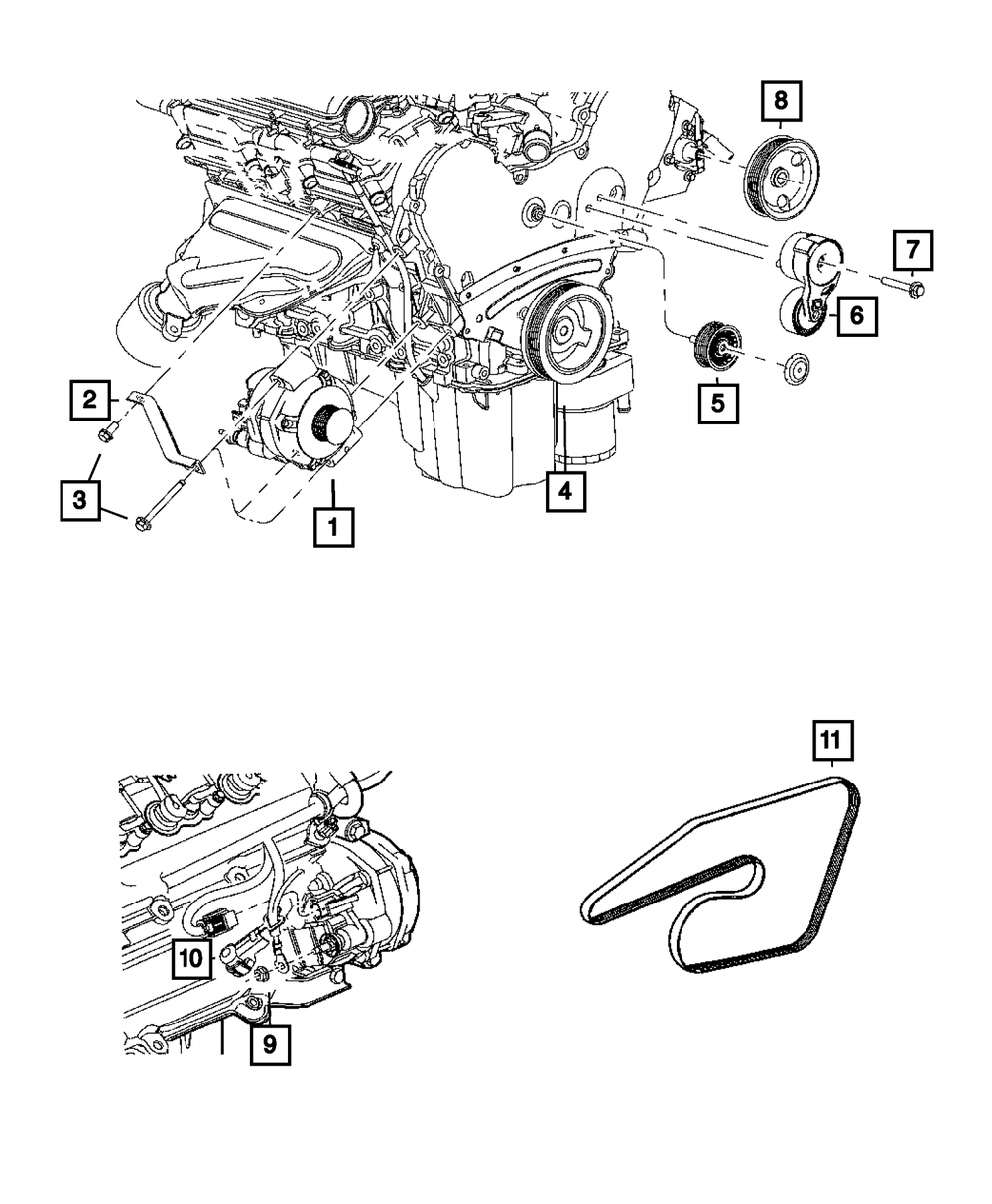 8
7
6
5
2
3
1
4
11
10
9