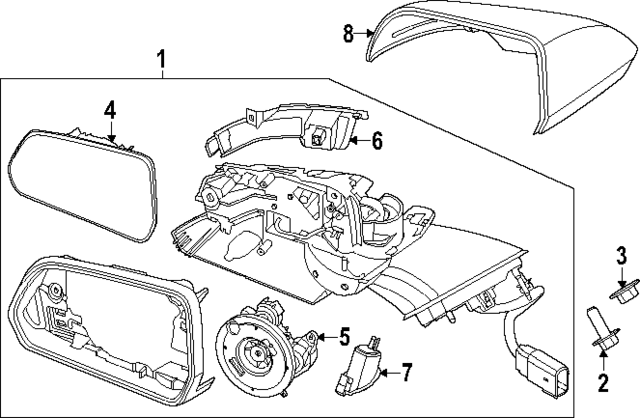 8
1
4
6
3
5
7
2