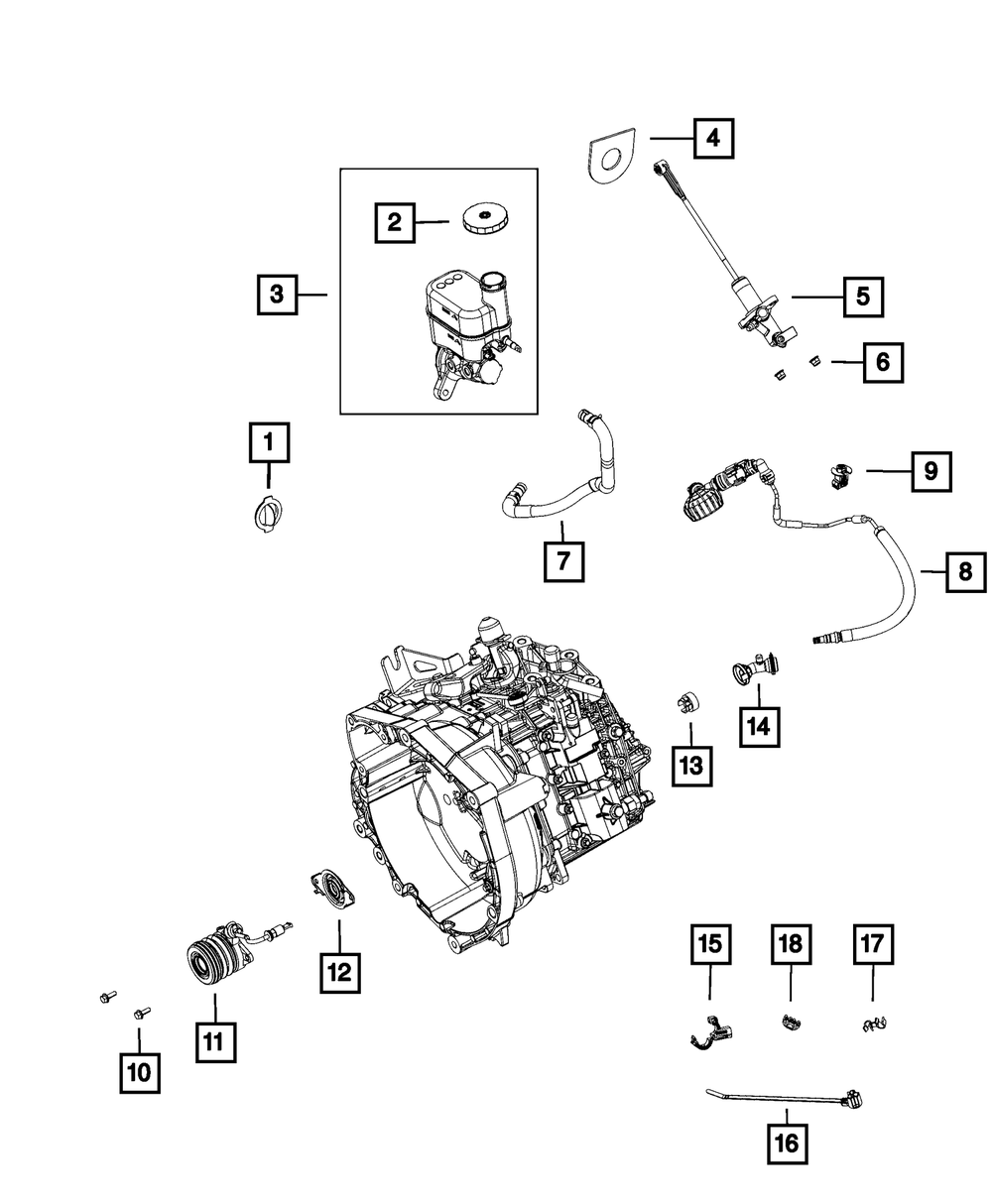 4
2
3
5
6
1
9
7
8
14
13
12
15
18
17
11
10
16