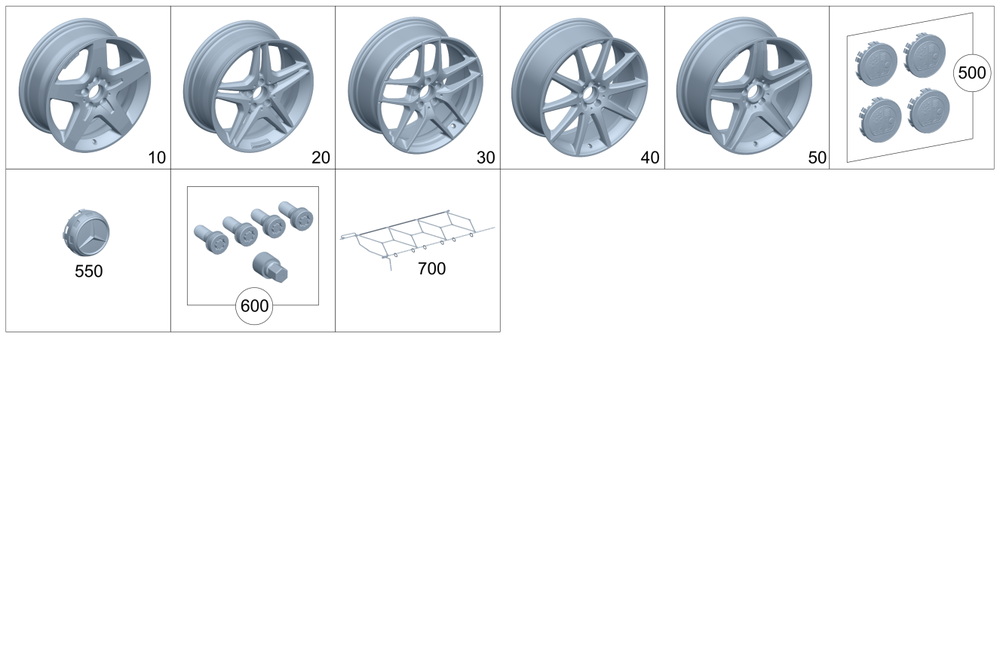 10
20
30
40
50
500
550
600
700