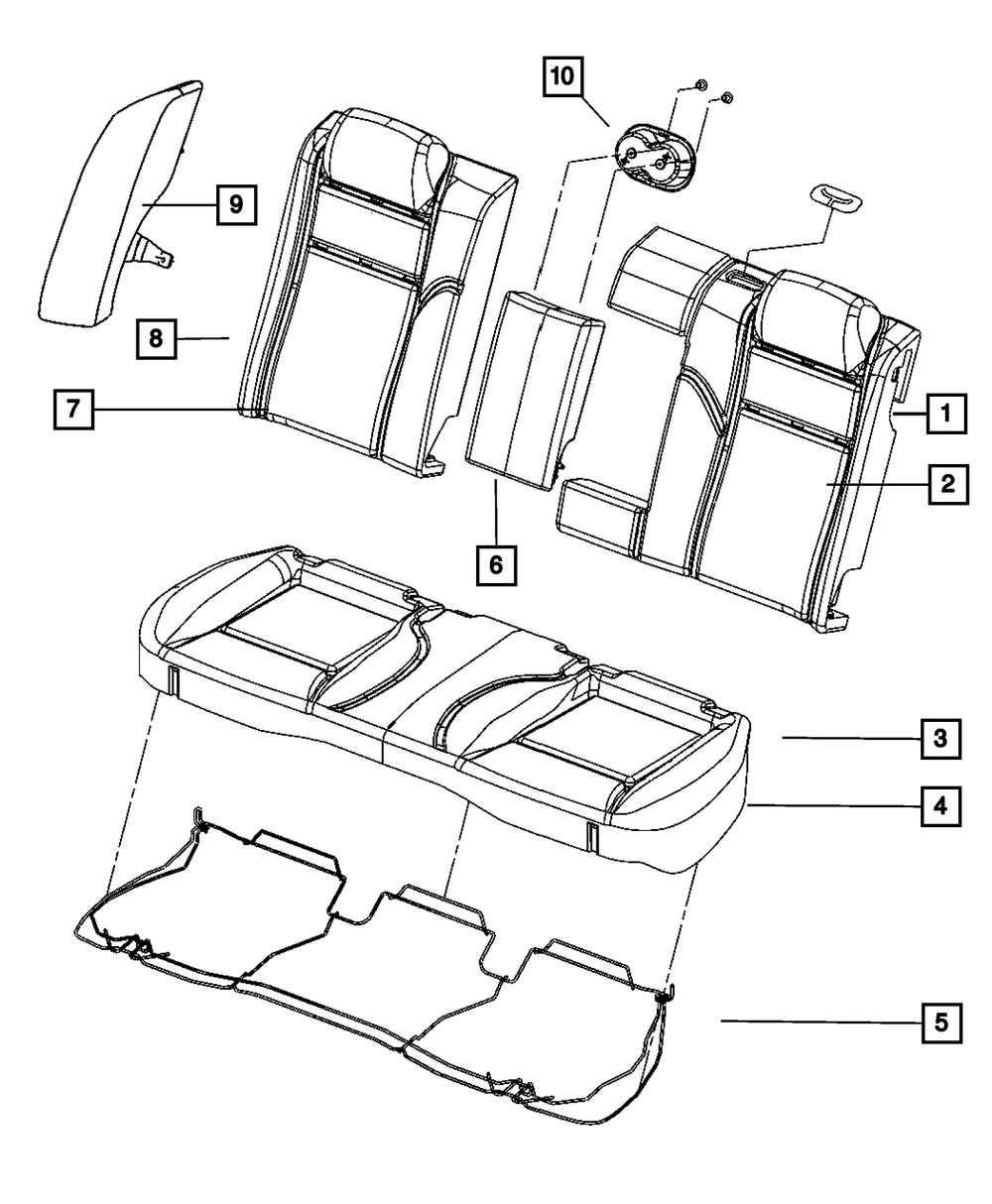 10
9
8
7
6
1
2
3
4
5