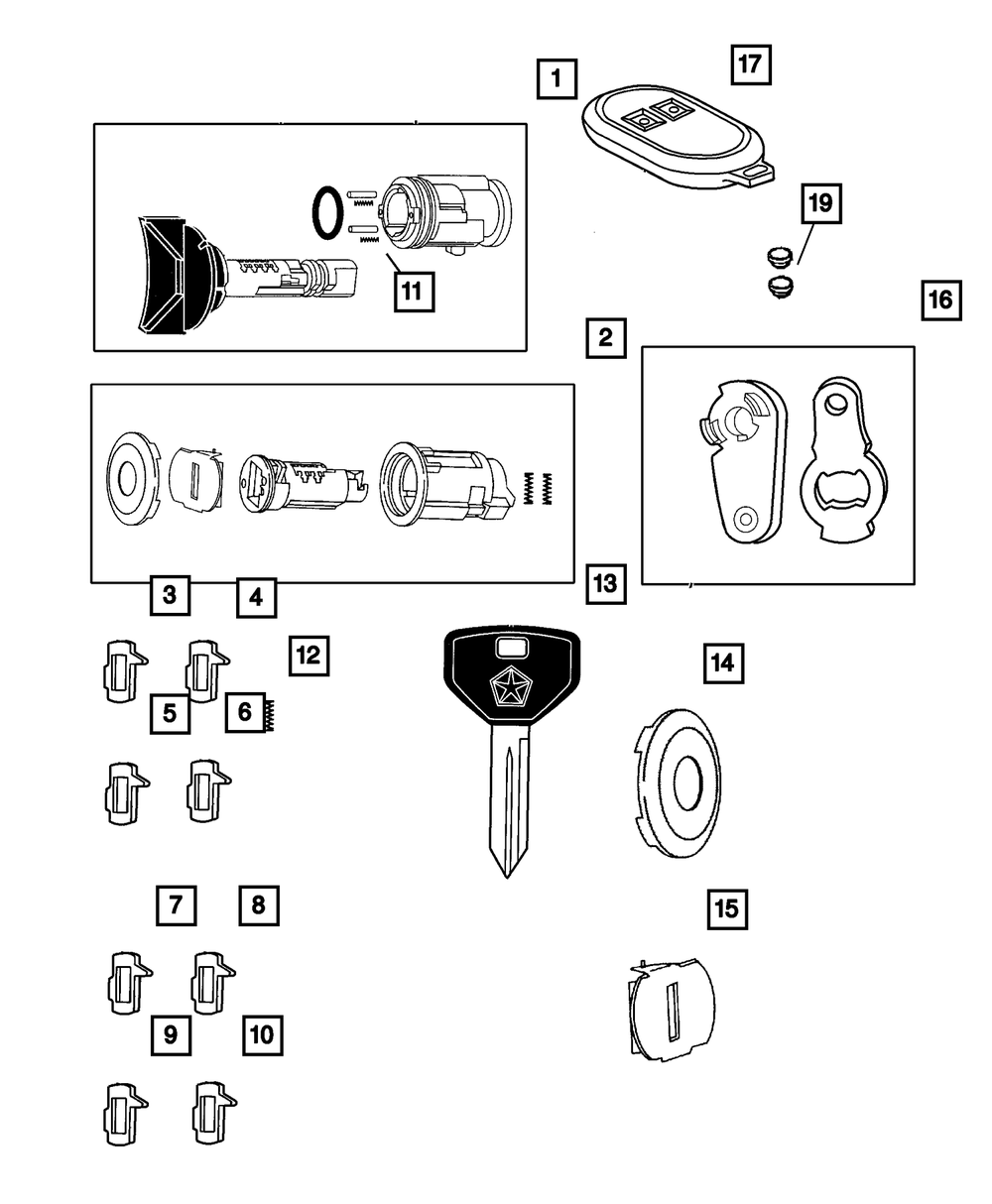 1
17
19
11
16
2
13
3
4
12
5
6
14
7
8
15
9
10