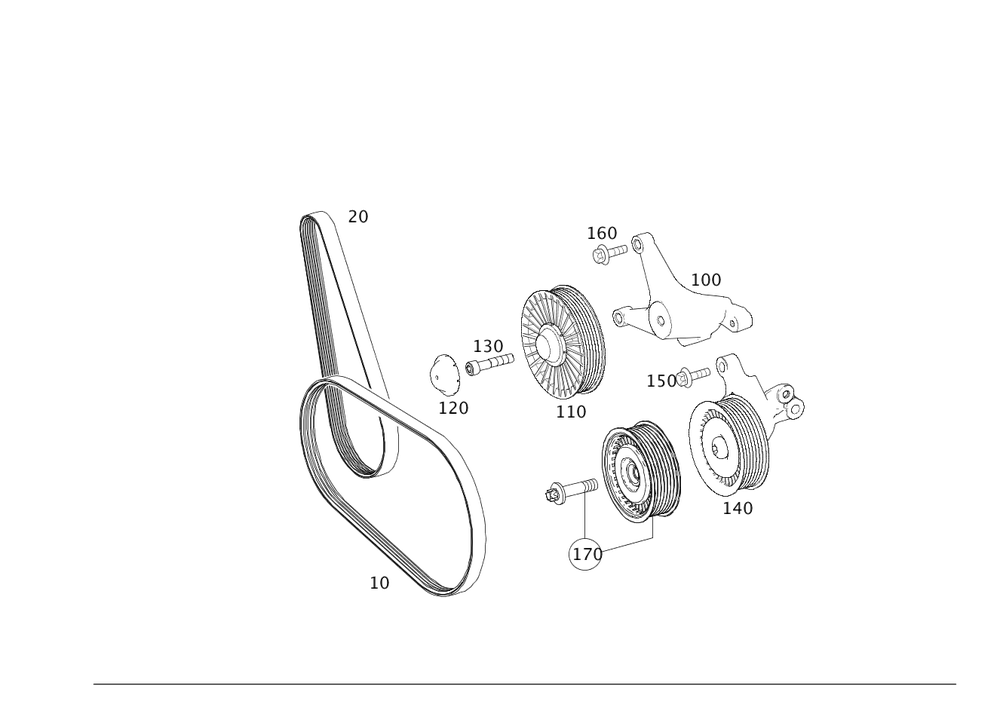 20
160
100
130
120
110
150
140
170
10