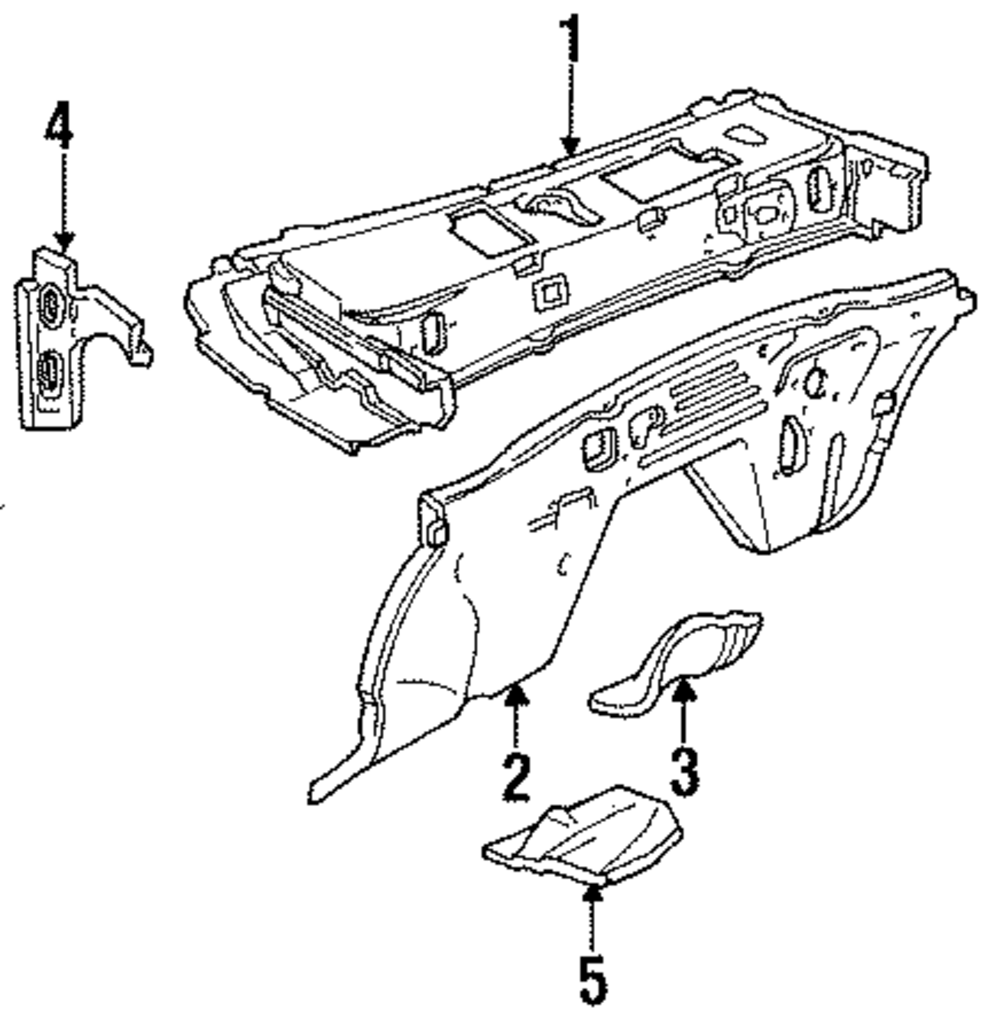 1
4
2
3
5