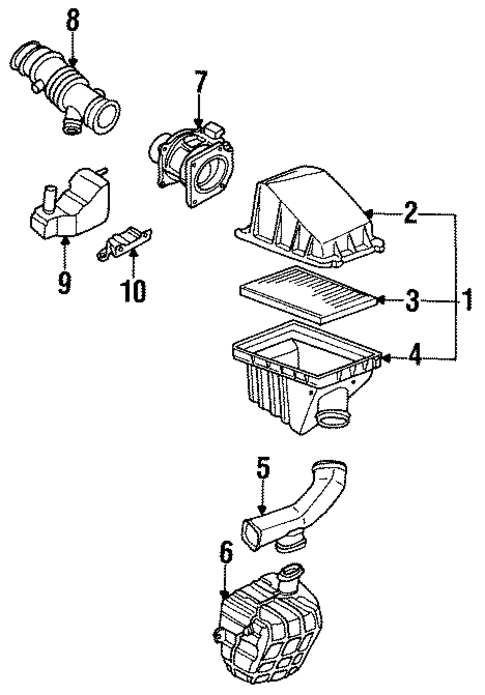 8
7
2
9
10
3
1
4
5
6