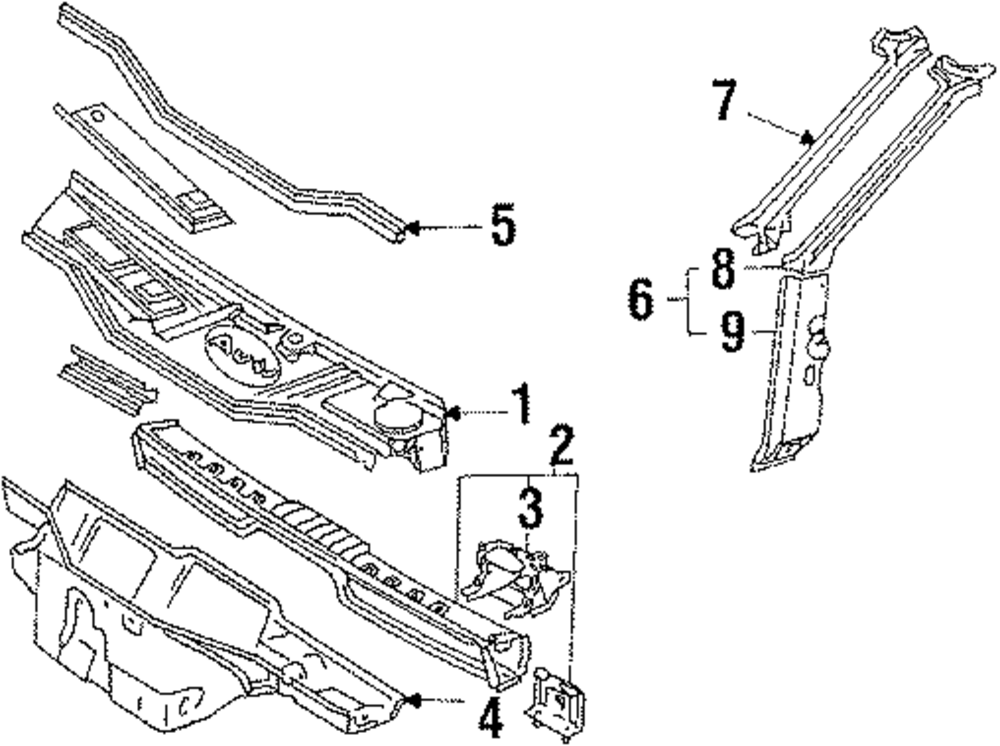 7
5
8
6
9
1
2
3
4