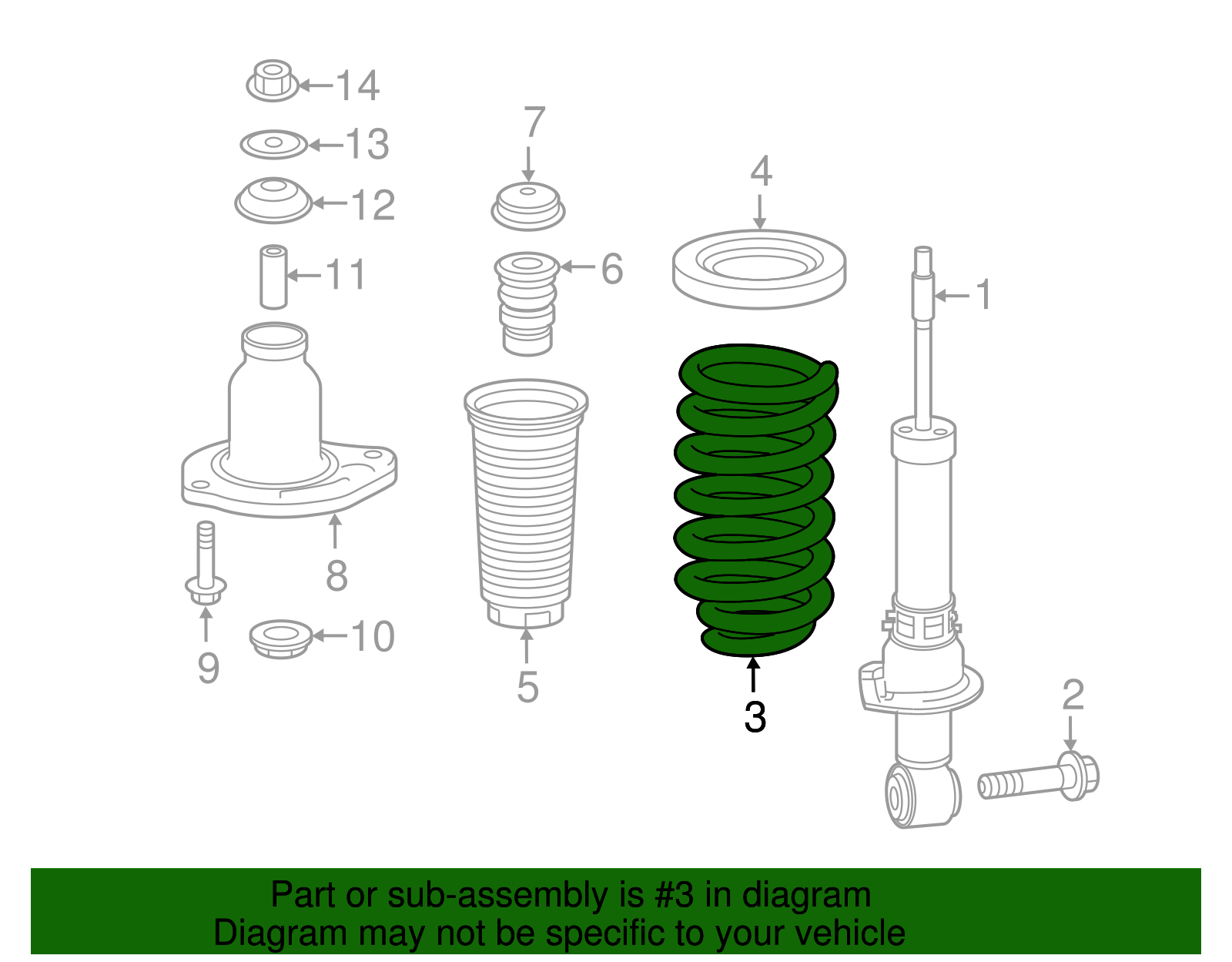 14
13
12
11
7
6
4
1
8
9
10
5
3
2

Part or sub-assembly is #3 in diagram
Diagram may not be specific to your vehicle