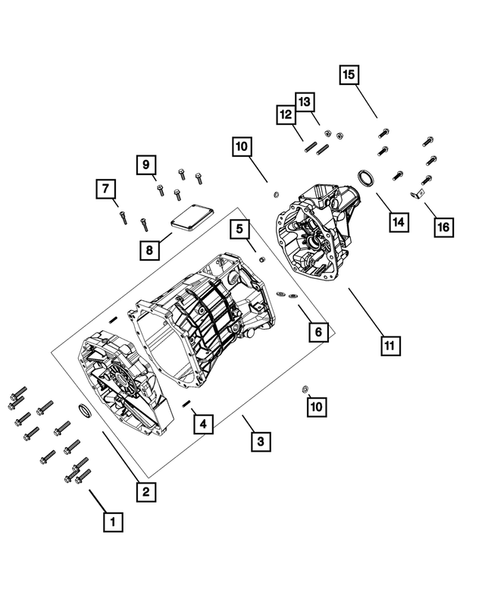 15
13
12
10
9
7
8
5
14
16
6
11
10
4
3
2
1