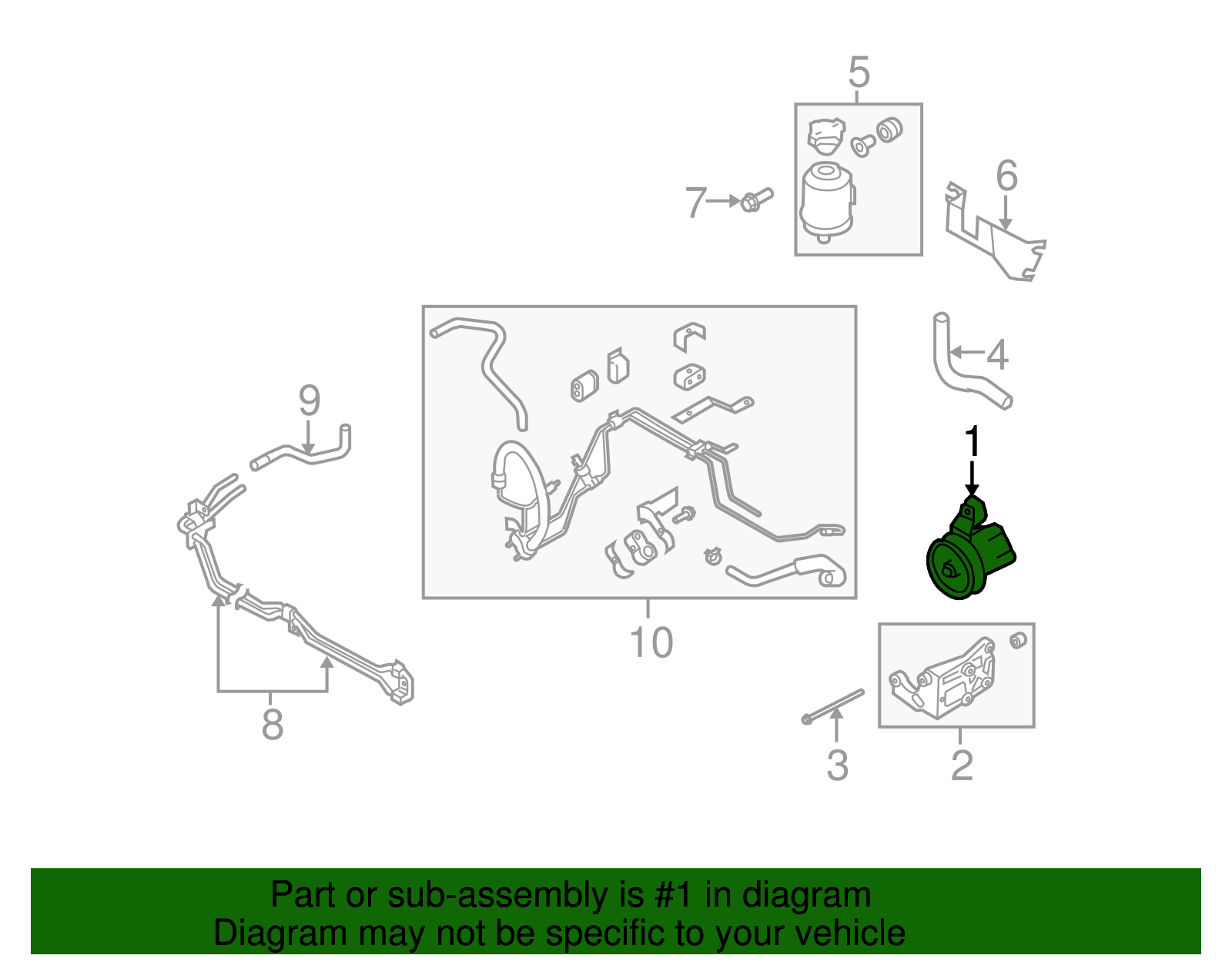 5
7
6
4
9
1
10
8
3
2

Part or sub-assembly is #1 in diagram
Diagram may not be specific to your vehicle