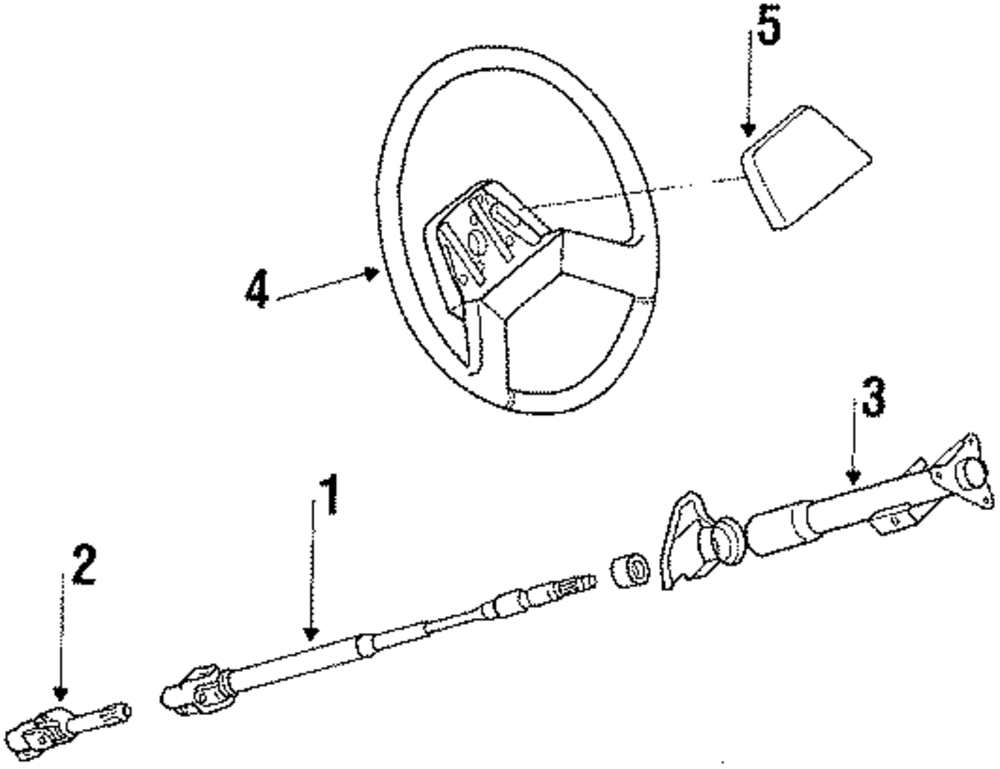 5
4
3
1
2