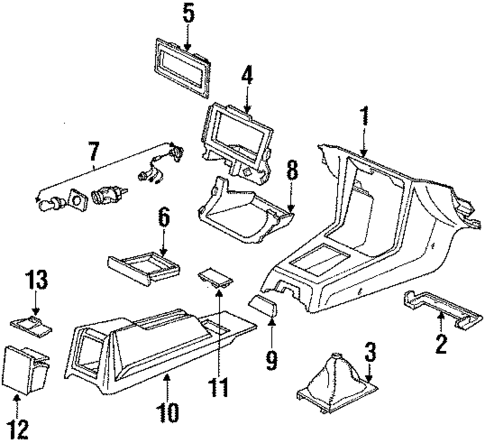 5
4
1
7
8
6
13
11
9
2
3
10
12