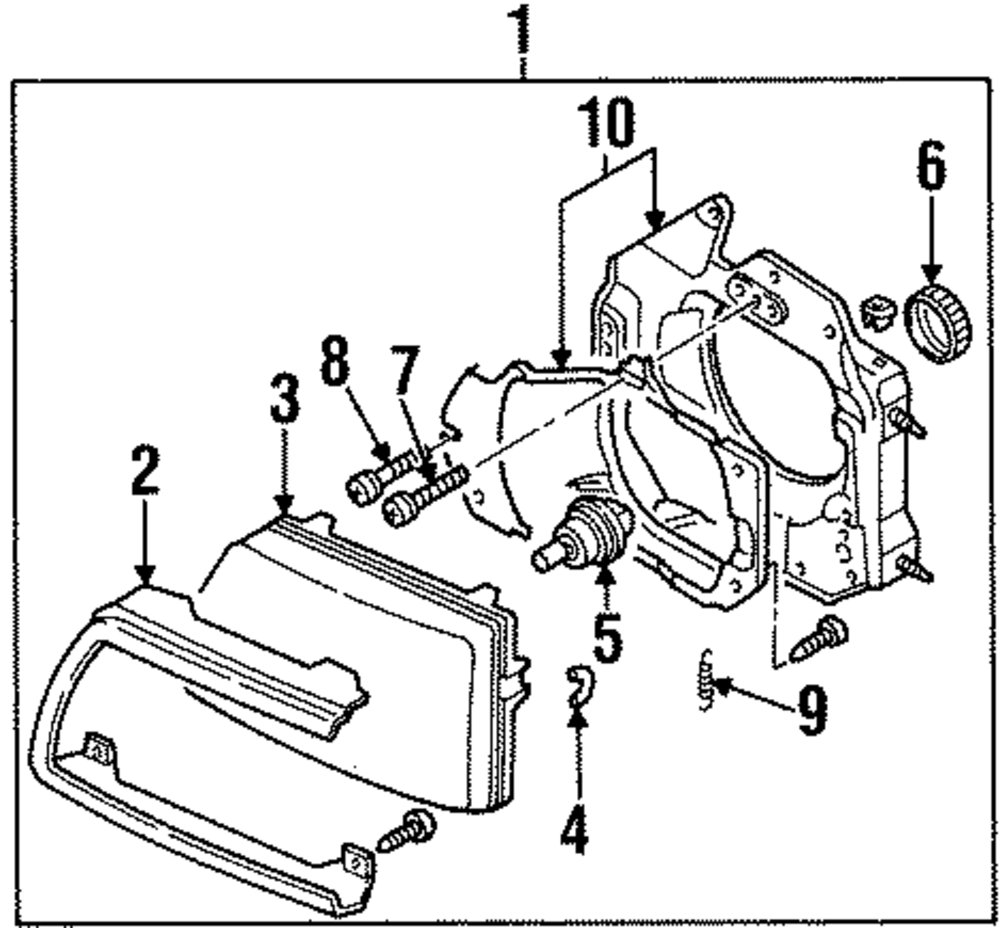 1
10
6
8
7
3
2
5
9
4