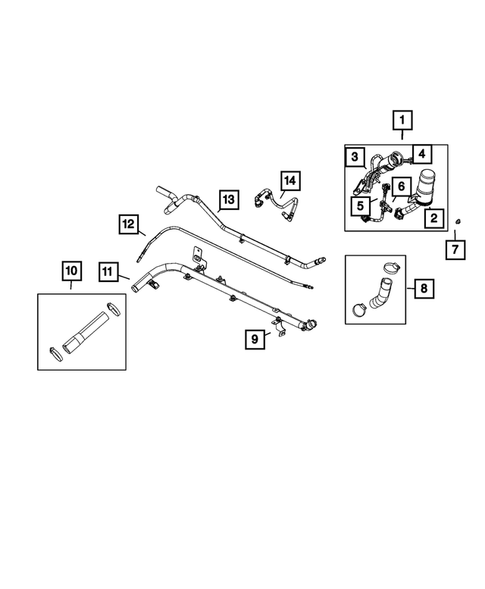 1
3
4
6
5
2
7
14
13
12
8
10
11
9