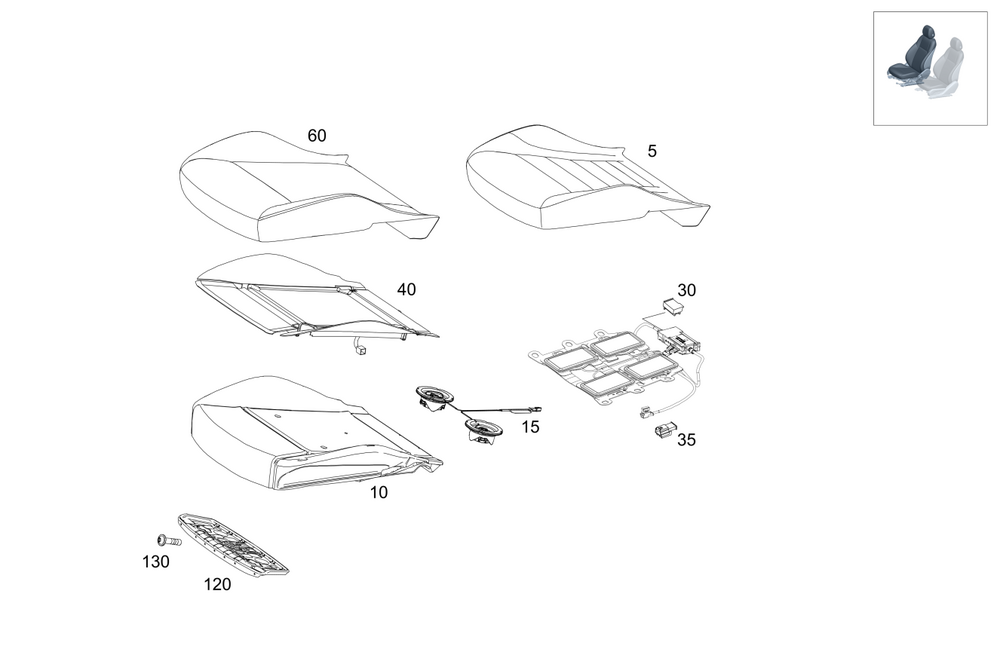 60
5
40
30
15
35
10
130
120