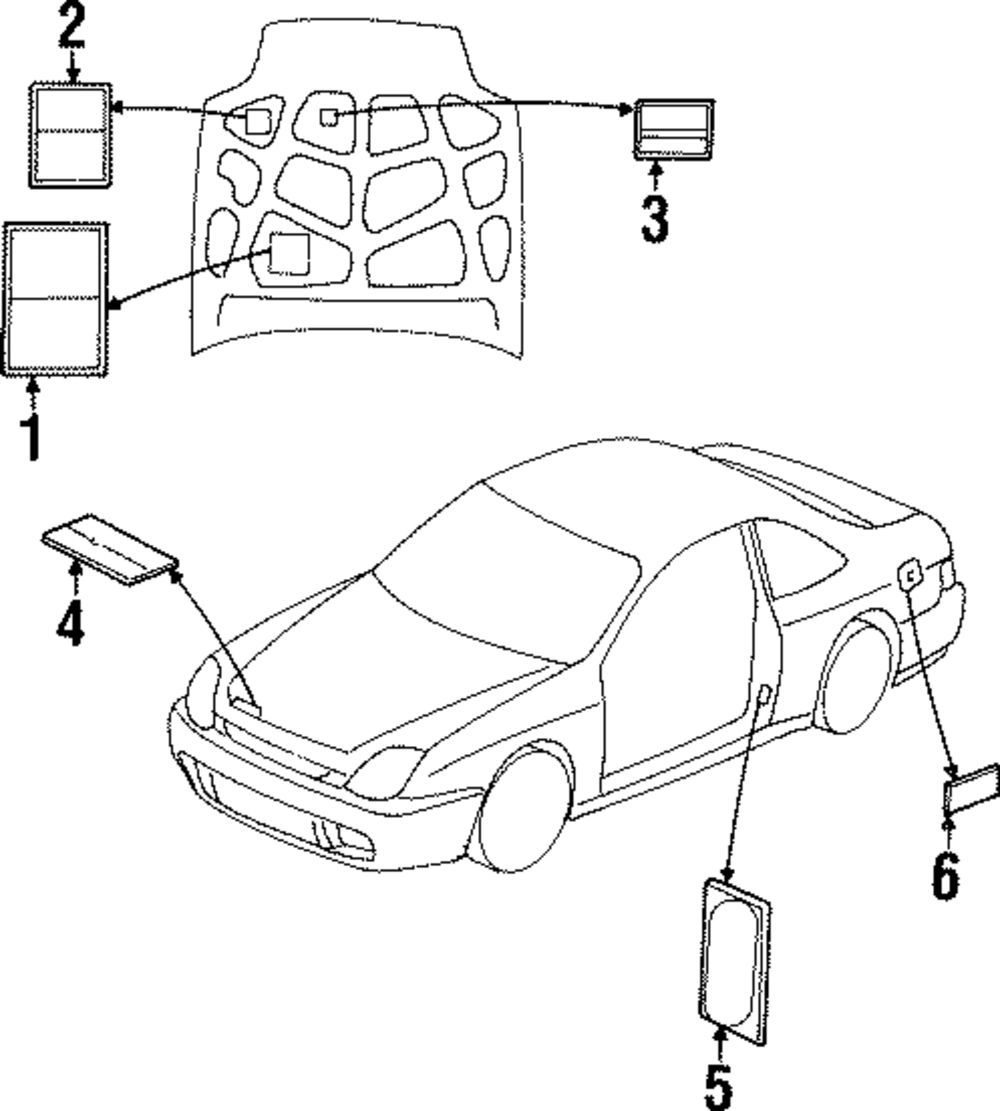 2
3
1
4
6
5