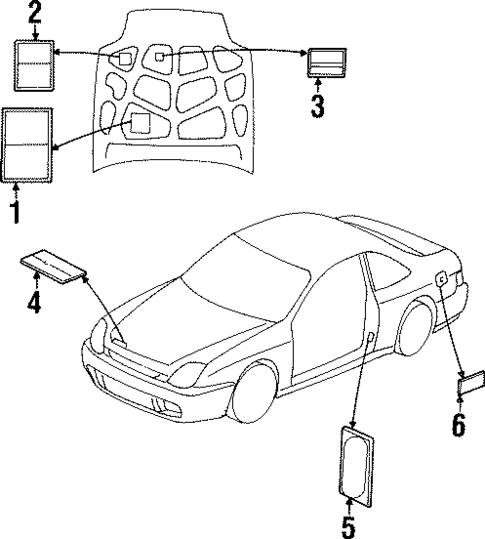 2
3
1
4
6
5