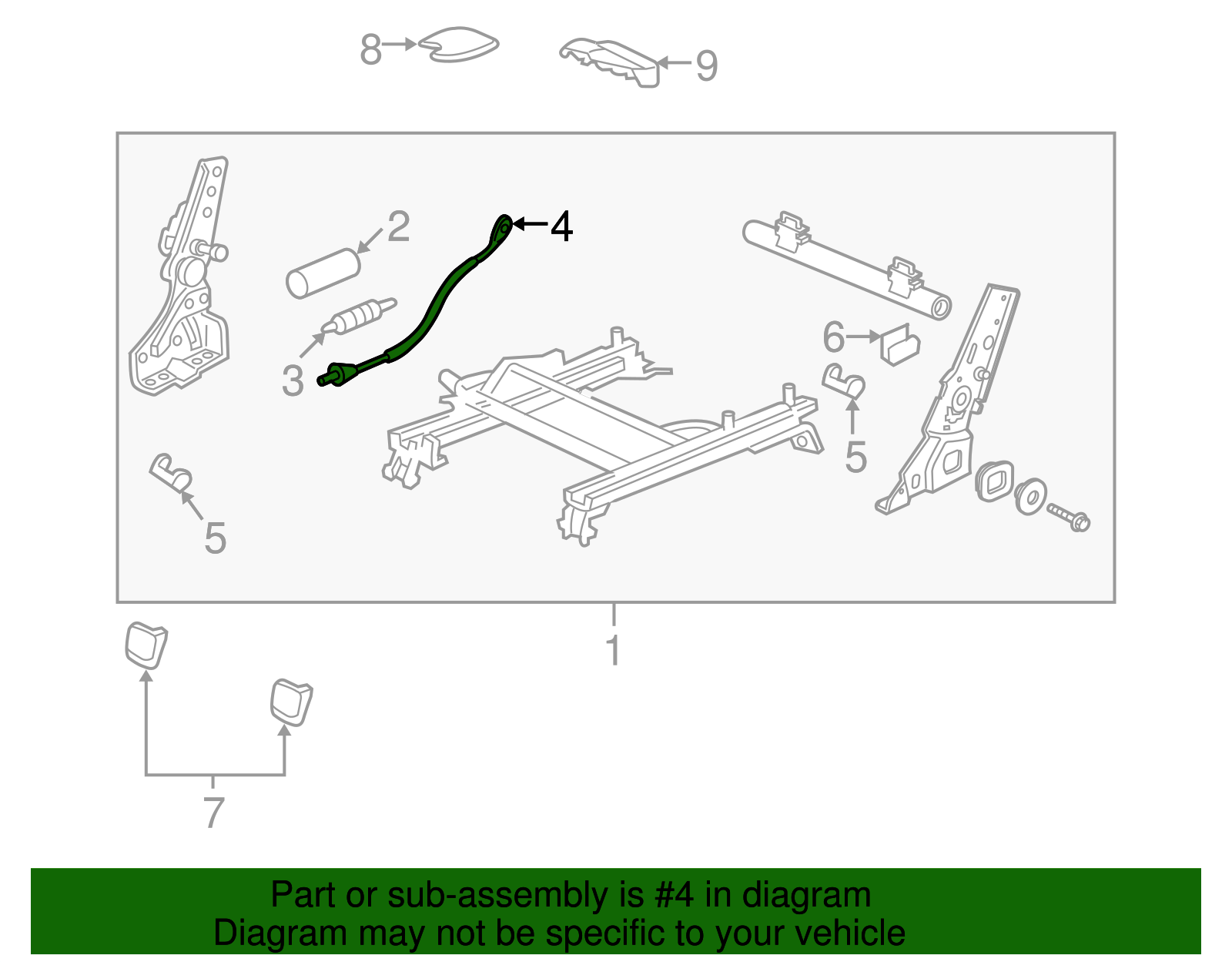 8
9
2
4
3
6
5
5
1
7

Part or sub-assembly is #4 in diagram
Diagram may not be specific to your vehicle