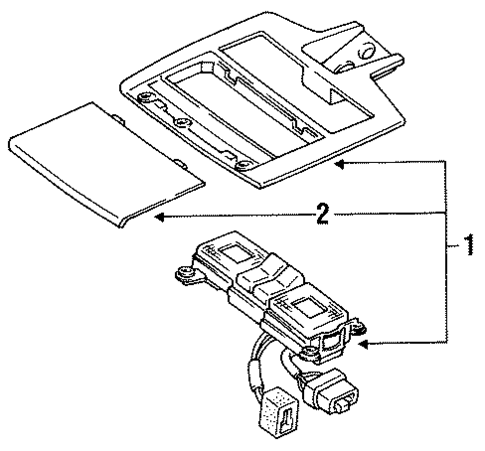 2
1