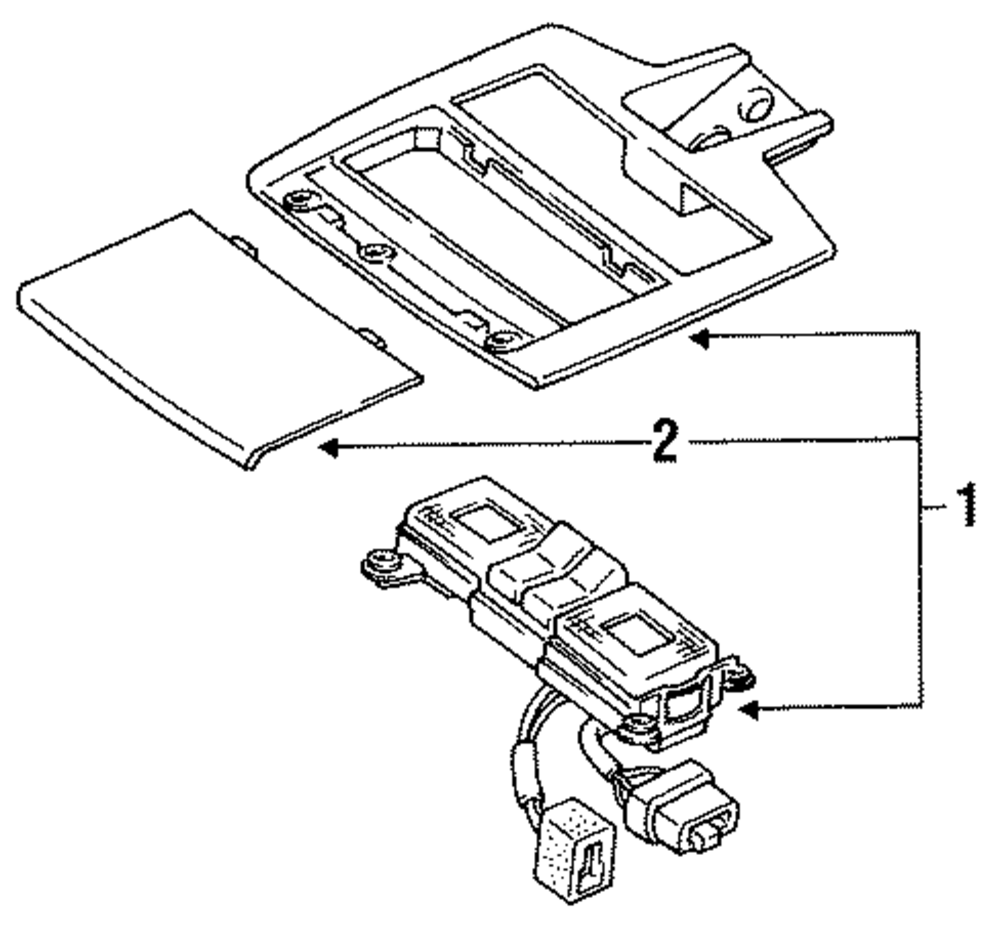 2
1