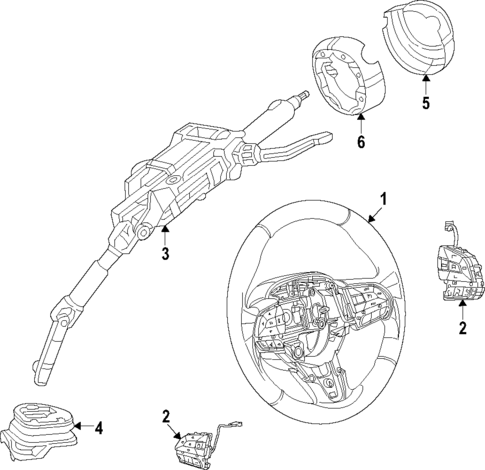 5
6
1
3
2
4
2