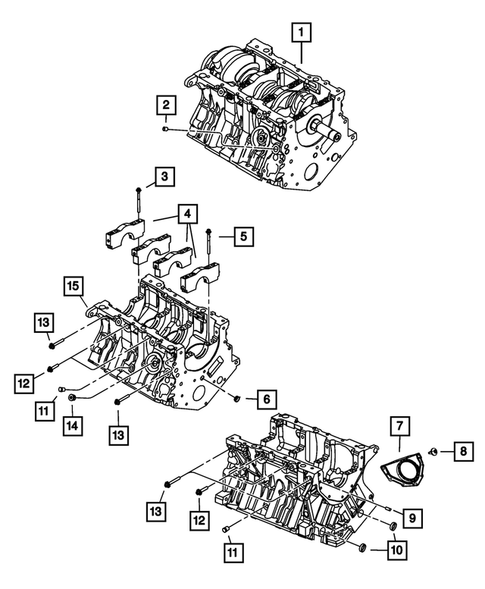 1
2
3
4
5
15
13
12
11
14
13
6
7
8
13
12
11
9
10