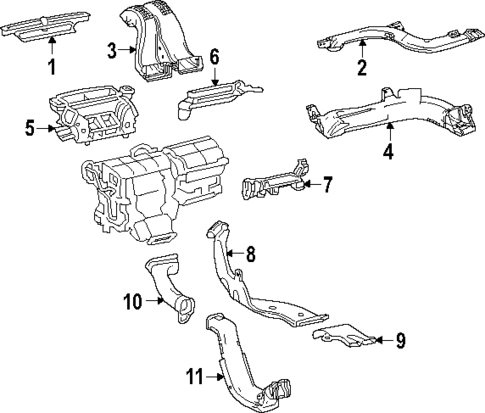 1
3
6
2
5
4
7
8
10
9
11