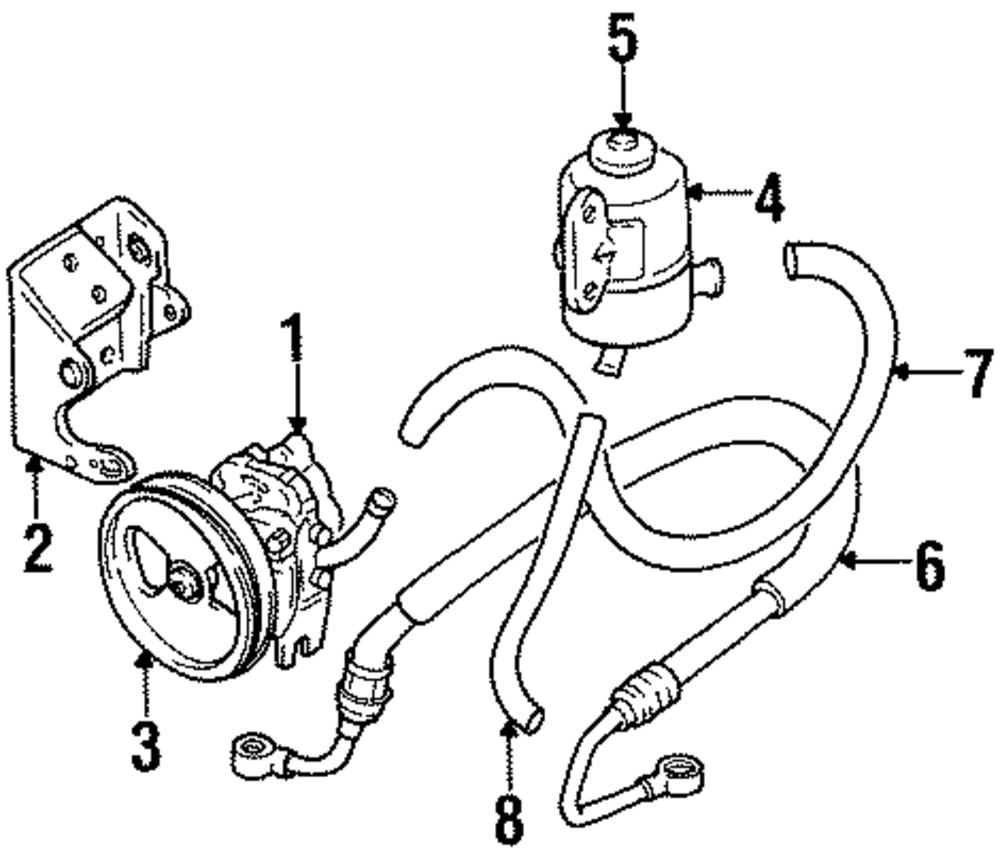 5
4
1
7
2
6
3
8