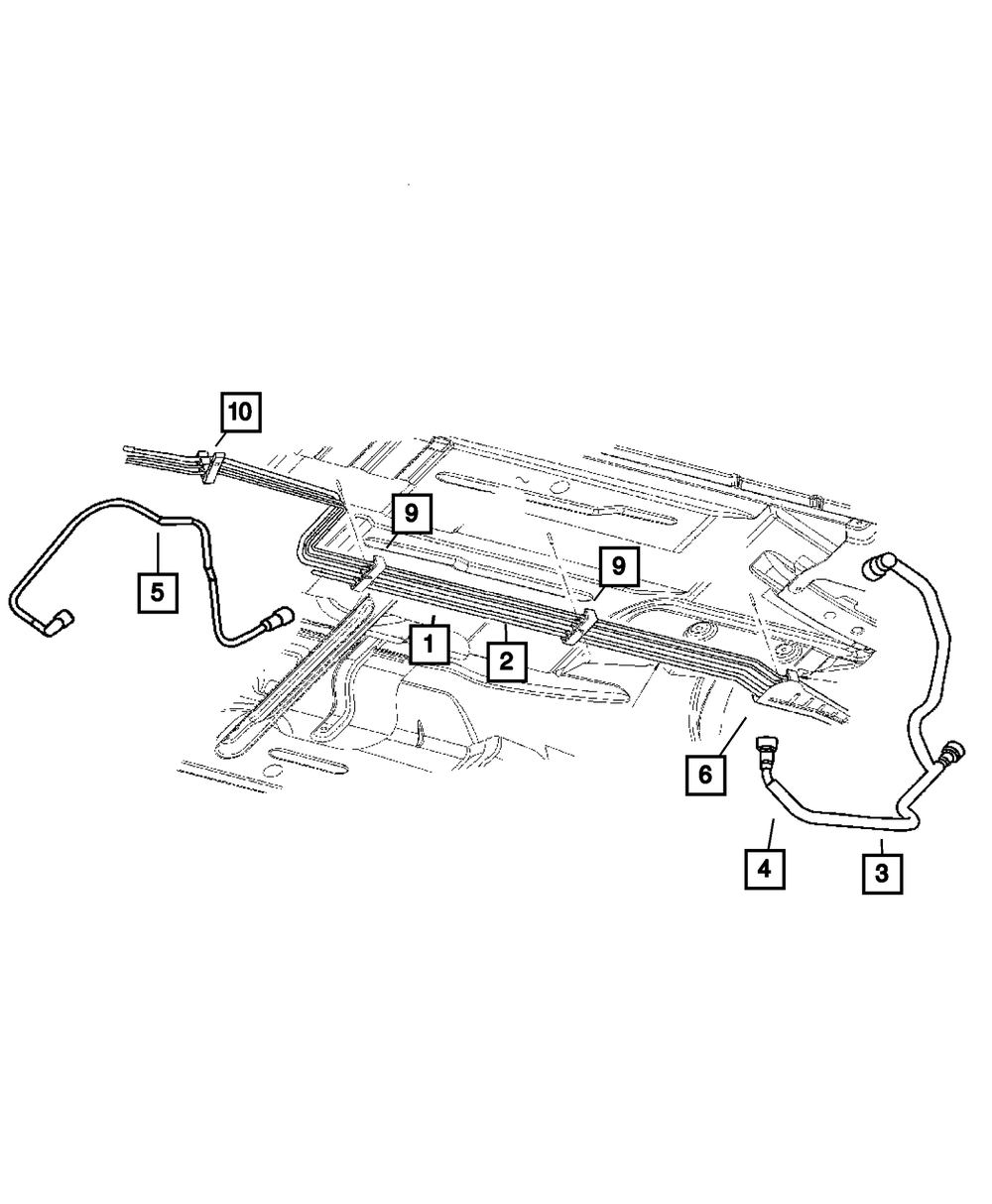 10

9

9

5

1

2

6

4

3