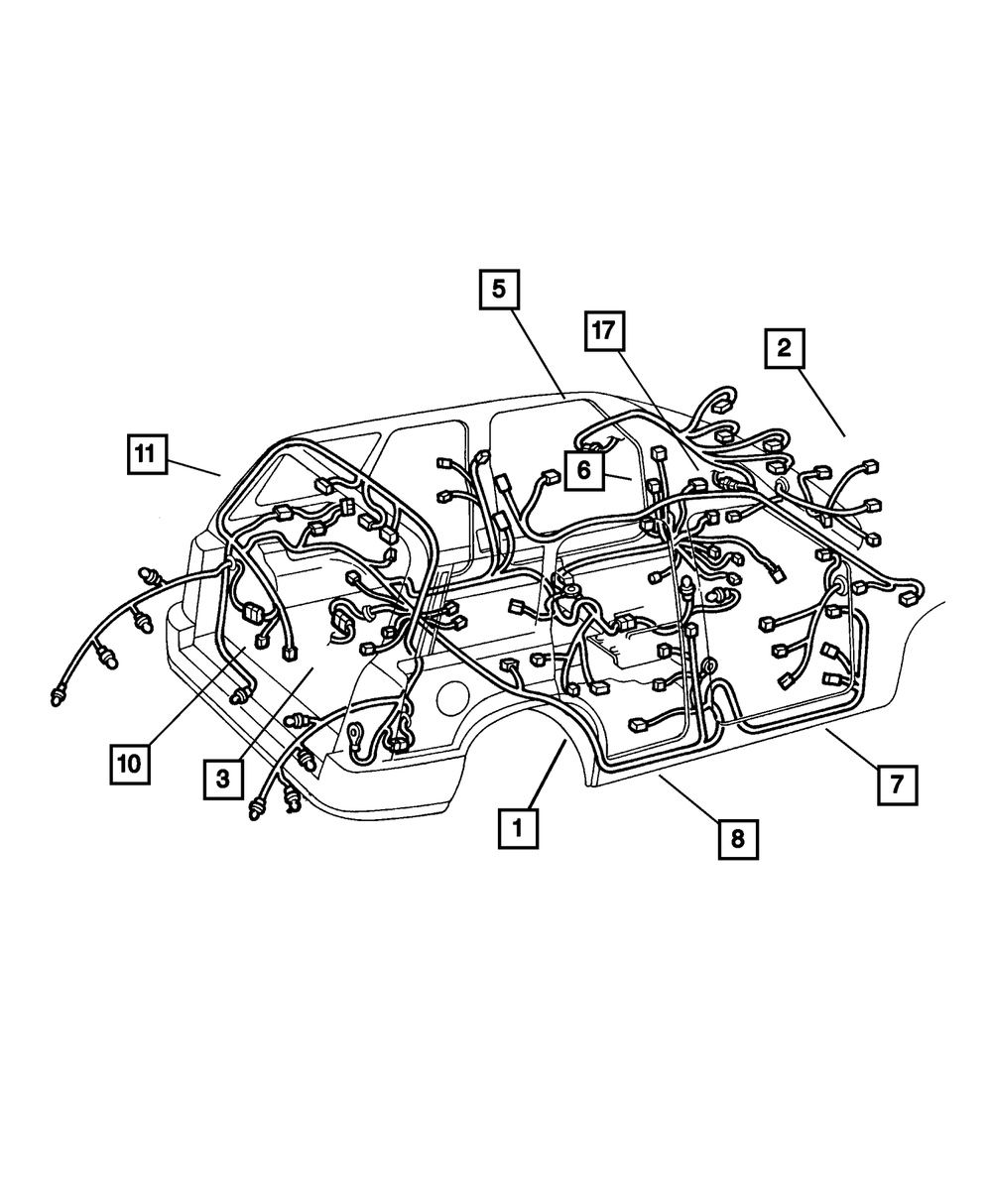 5
17
2
11
6
10
3
1
8
7