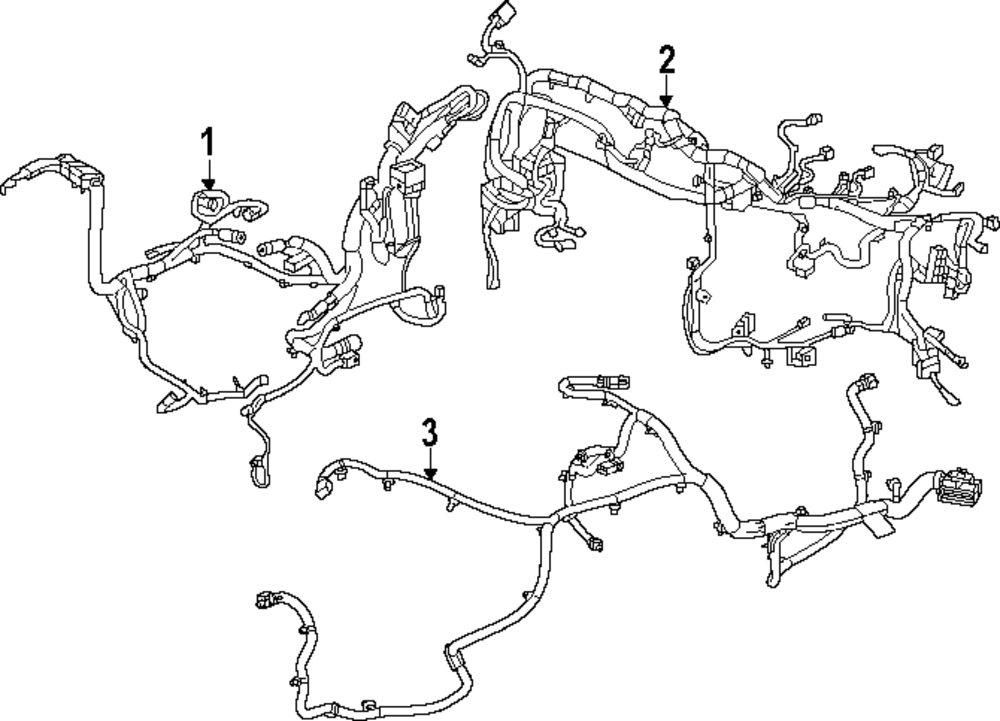 1
2
3