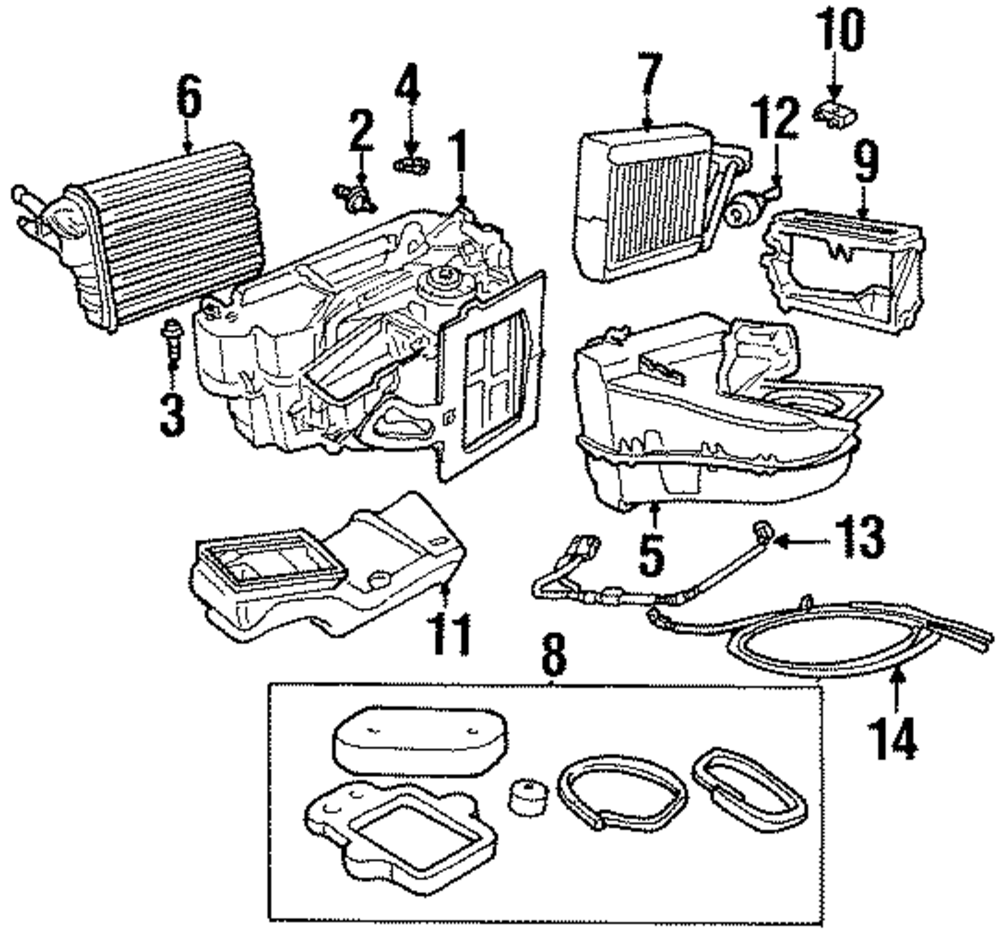 6
2
4
1
7
12
10
9
3
5
13
11
8
14