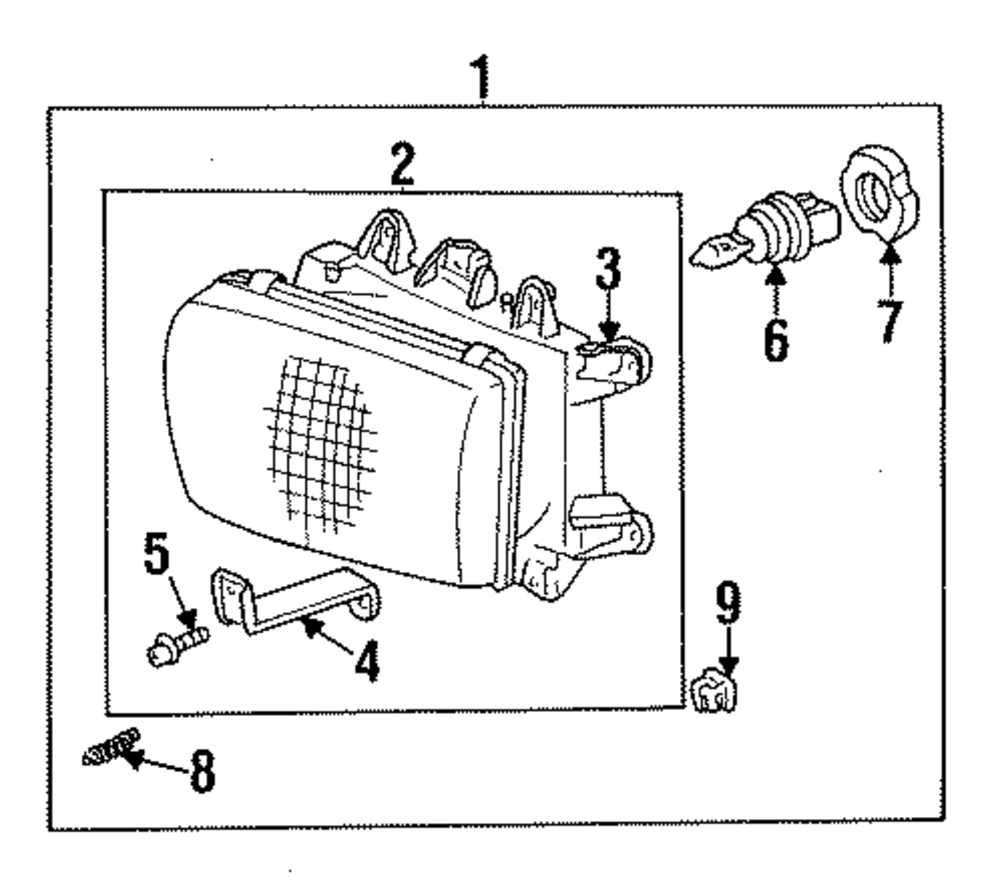 1
2
3
6
7
5
4
9
8