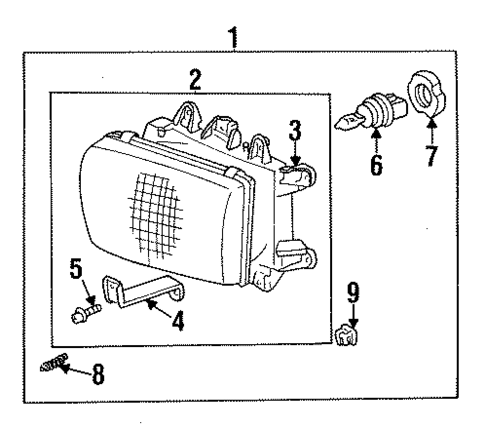 1
2
3
6
7
5
4
9
8