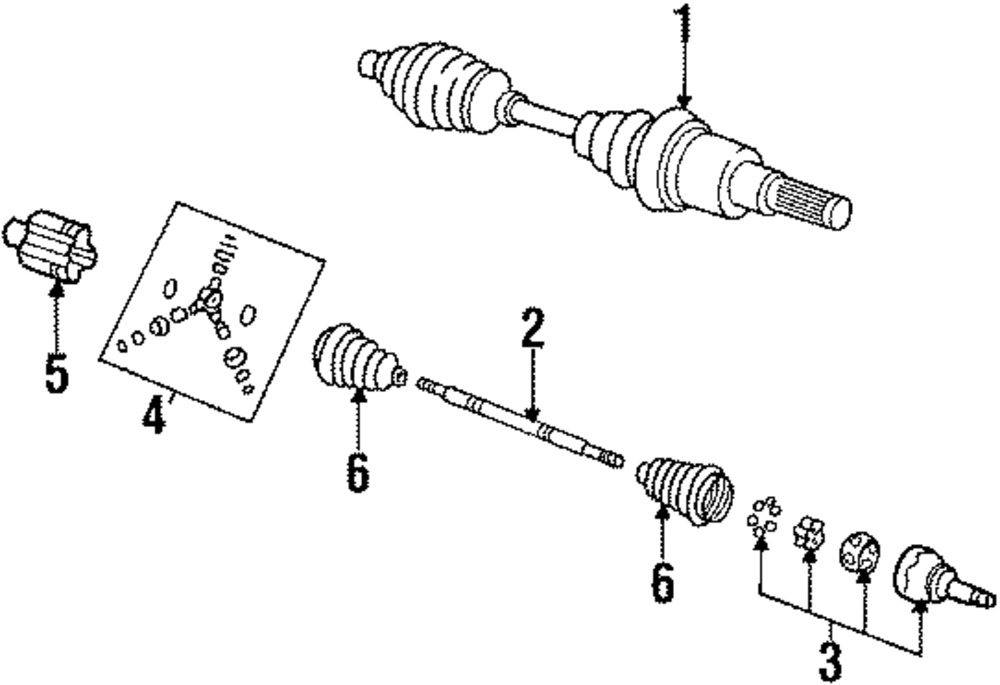 1
5
4
2
6
6
3