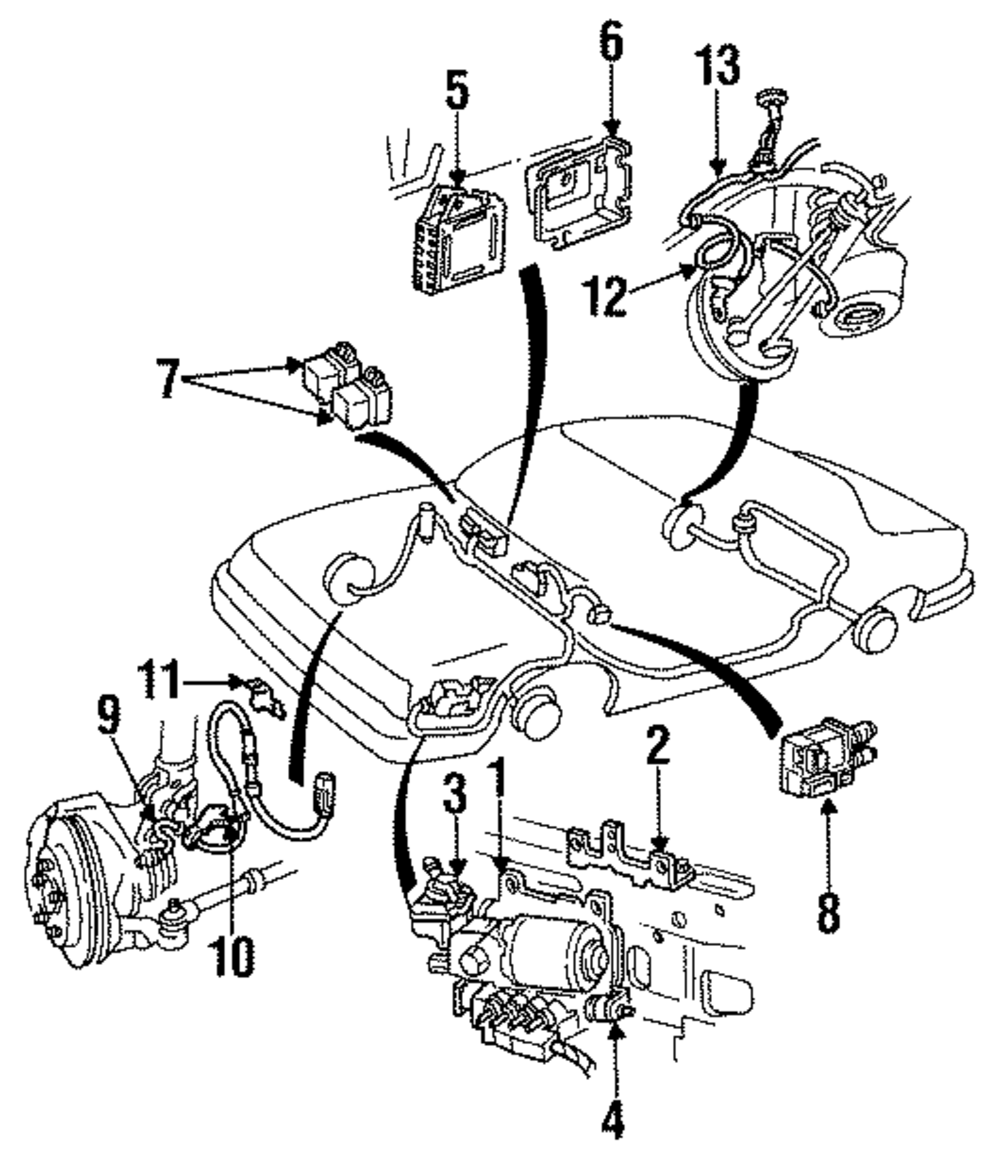 5
6
13
12
7
11
9
10
3
1
2
8
4