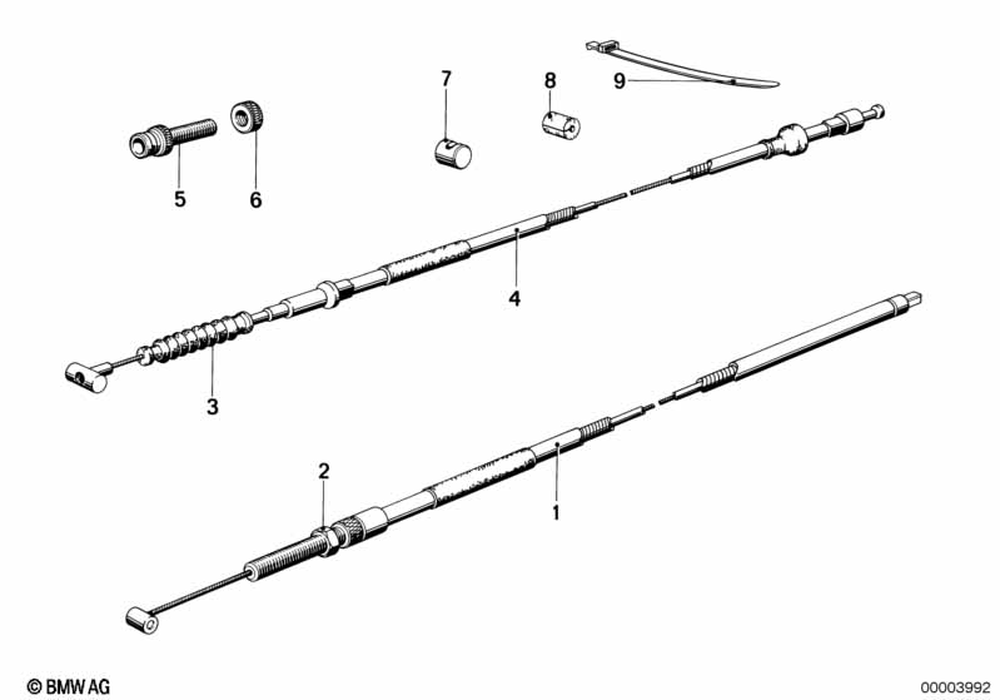 7
8
9
5
6
4
3
2
1
© BMW AG
00003992