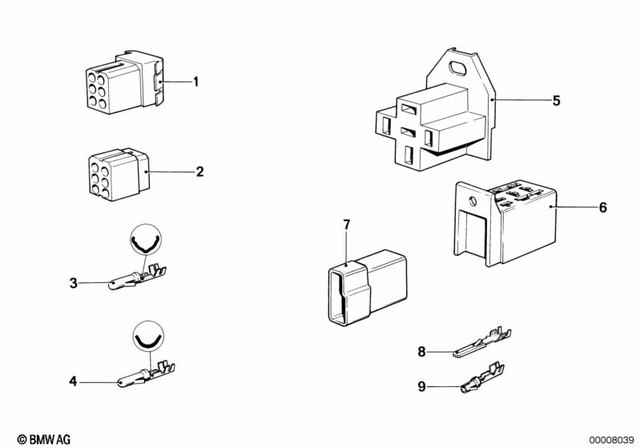 1
2
3
4
5
6
7
8
9
© BMW AG
00008039