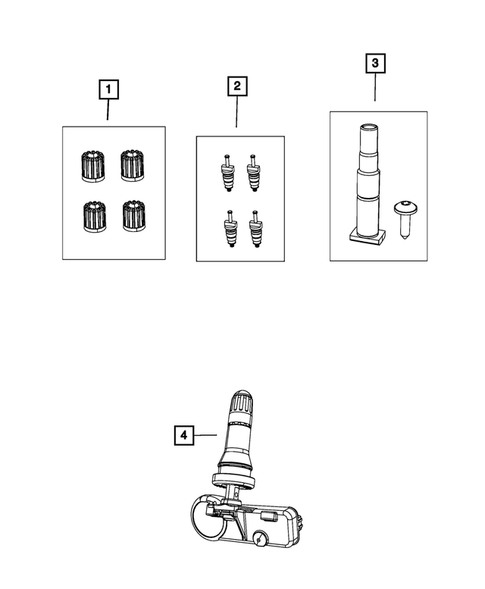 1

2

3

4