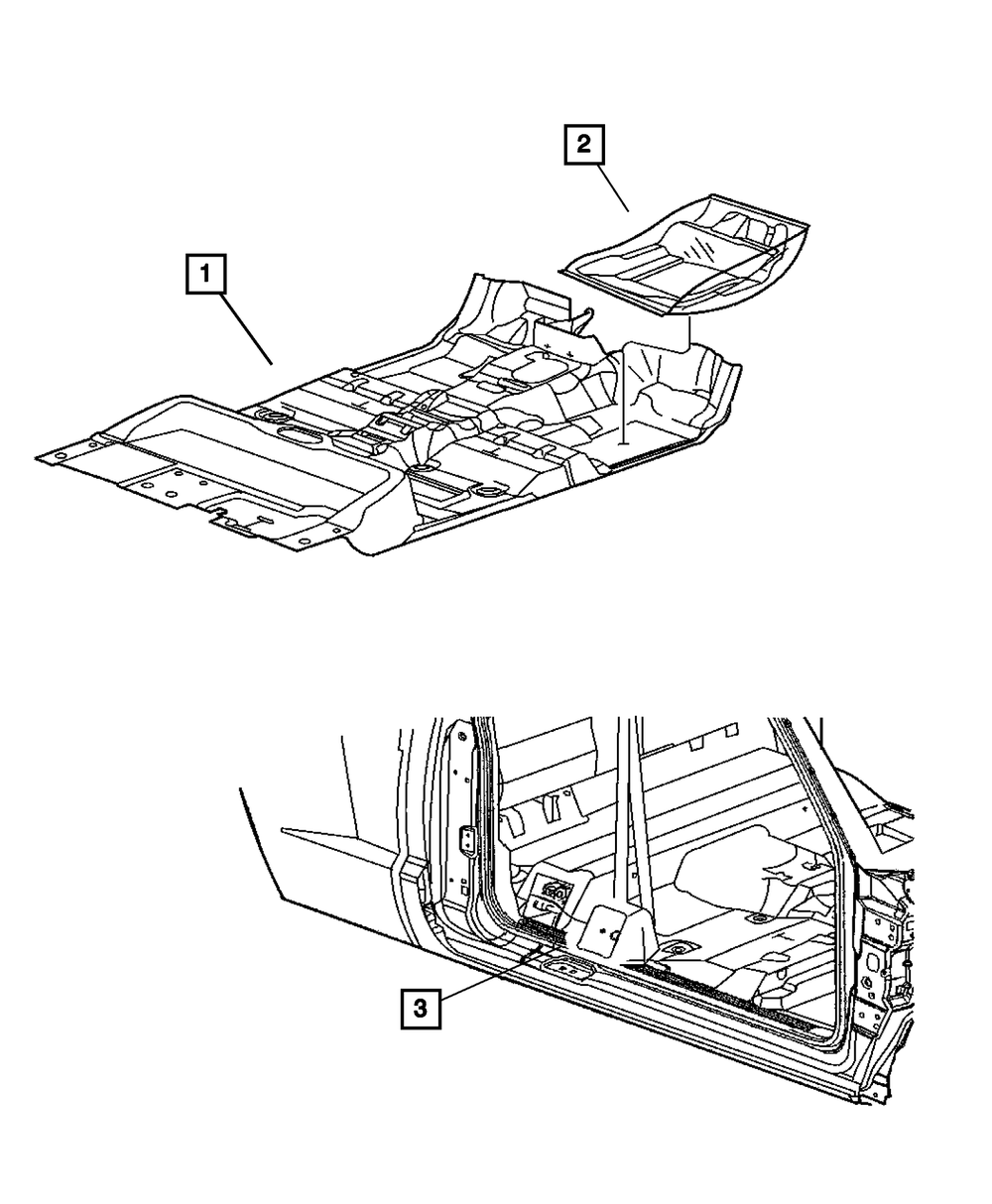 2

1

3