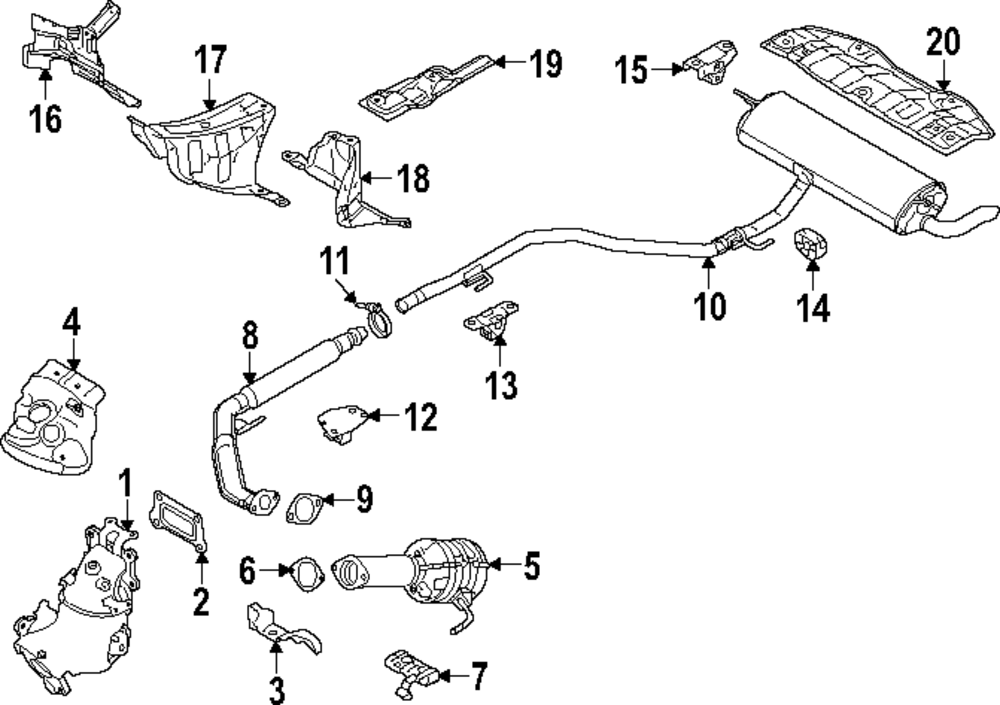 16
17
19
15
20
18
11
10
14
4
8
13
12
1
9
2
6
5
3
7