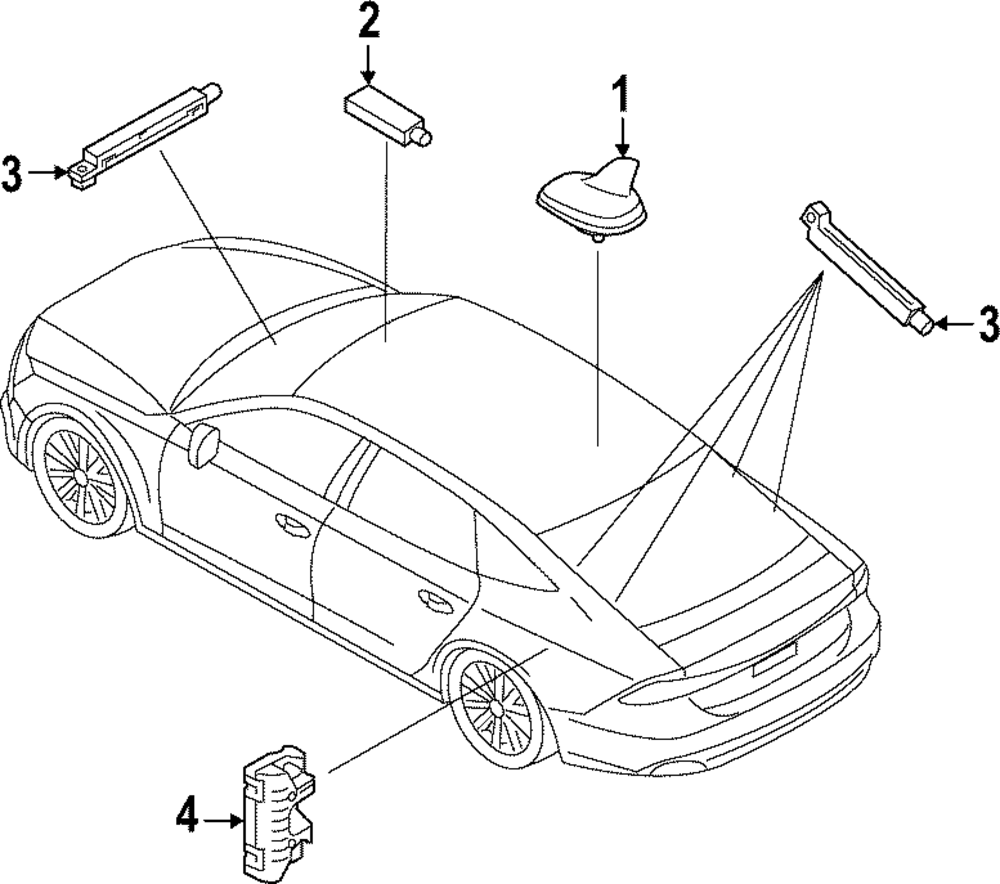 2
1
3
3
4