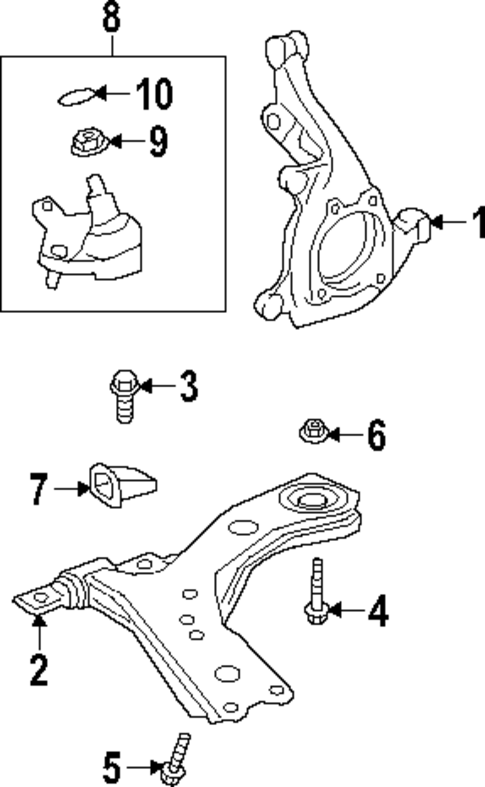 8
10
9
1
3
6
7
4
2
5