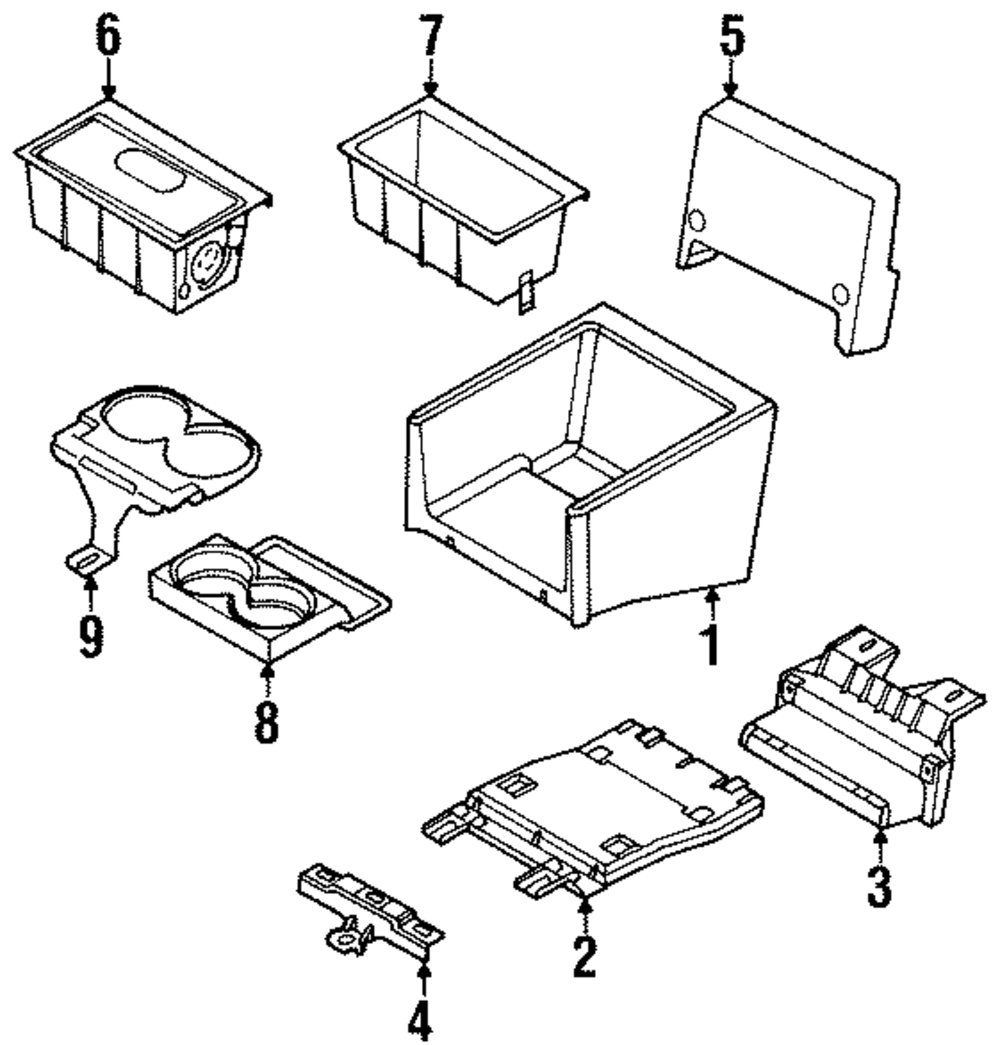 6
7
5
9
8
1
3
2
4