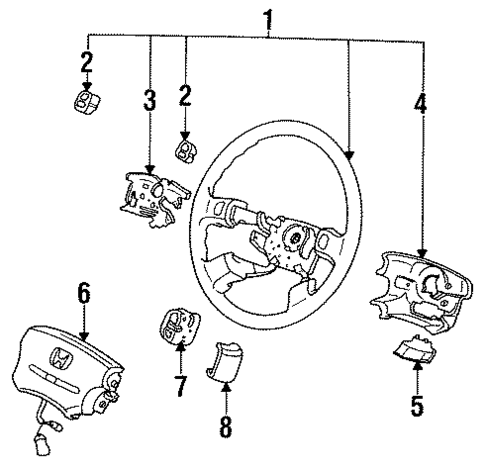 1
2
3
2
4
6
7
8
5