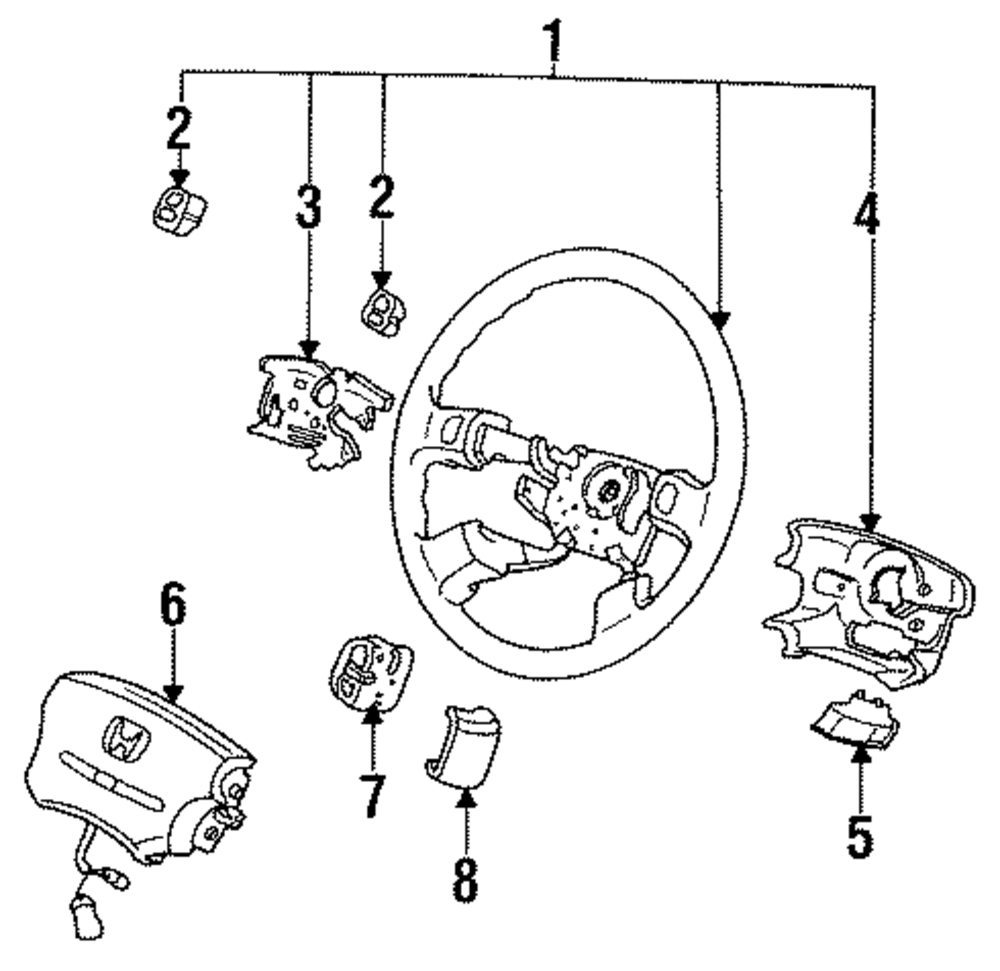 1
2
3
2
4
6
7
8
5