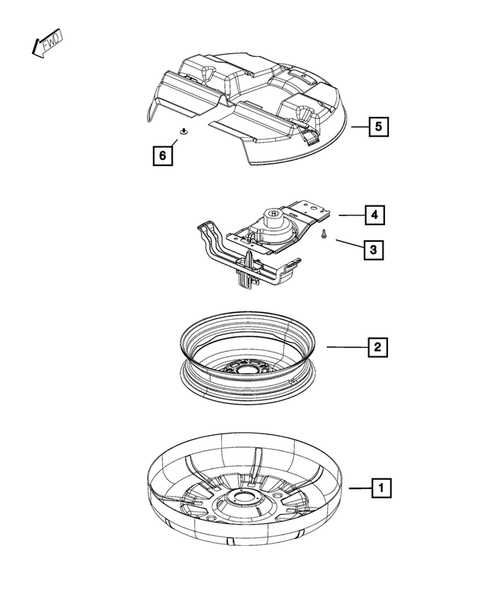 FWD
5
6
4
3
2
1