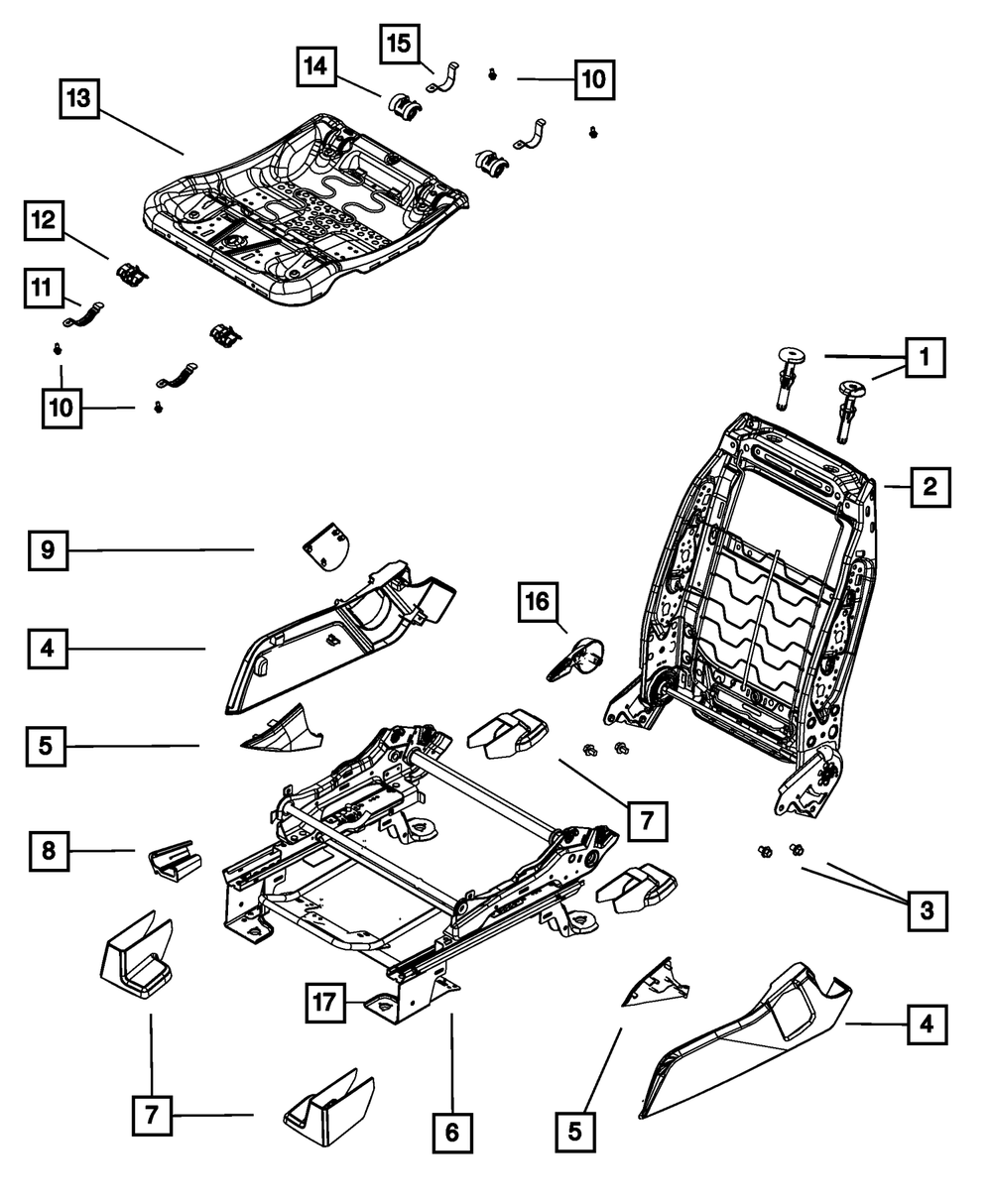 15
14
10
13
12
11
10
1
2
9
16
4
5
7
8
3
17
4
7
6
5