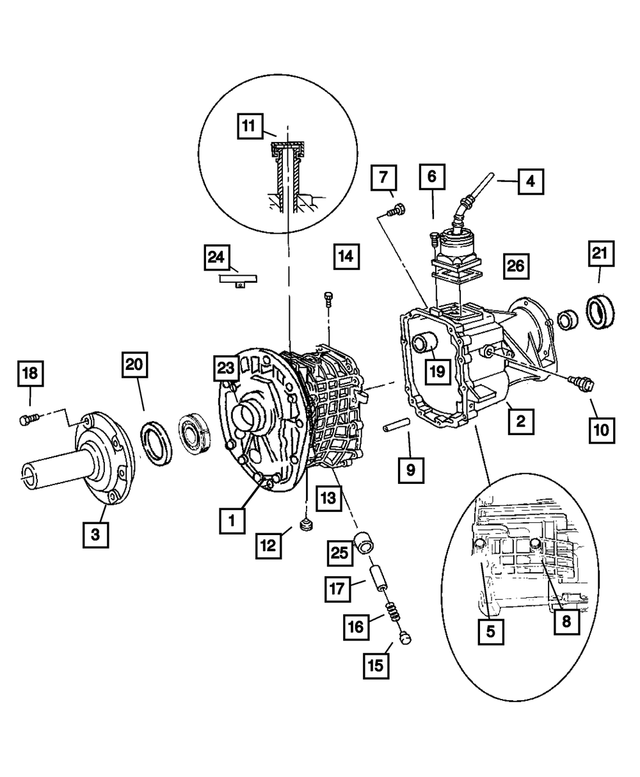 11
7
6
4
24
14
26
21
18
20
23
19
2
10
9
3
1
13
12
25
17
16
15
5
8