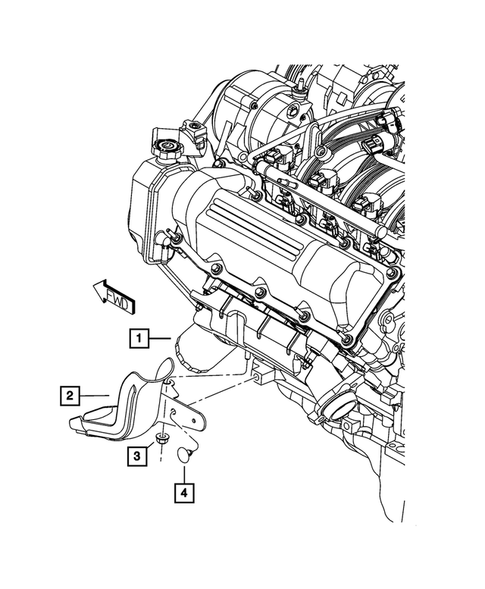 FWD
1
2
3
4